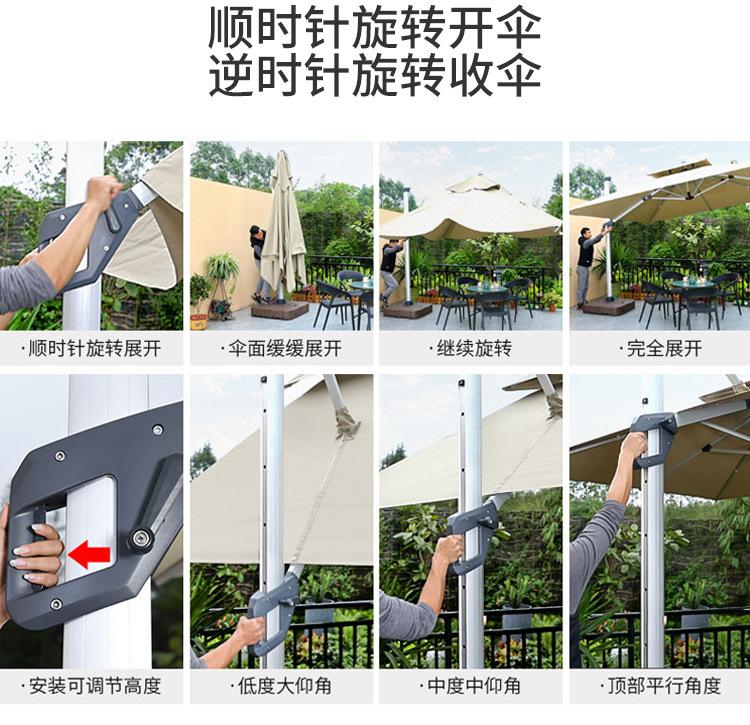 顺时针旋转开伞
逆时针旋转收伞

·顺时针旋转展开

·伞面缓缓展开

·继续旋转

·完全展开

·安装可调节高度

·低度大仰角

·中度中仰角

·顶部平行角度