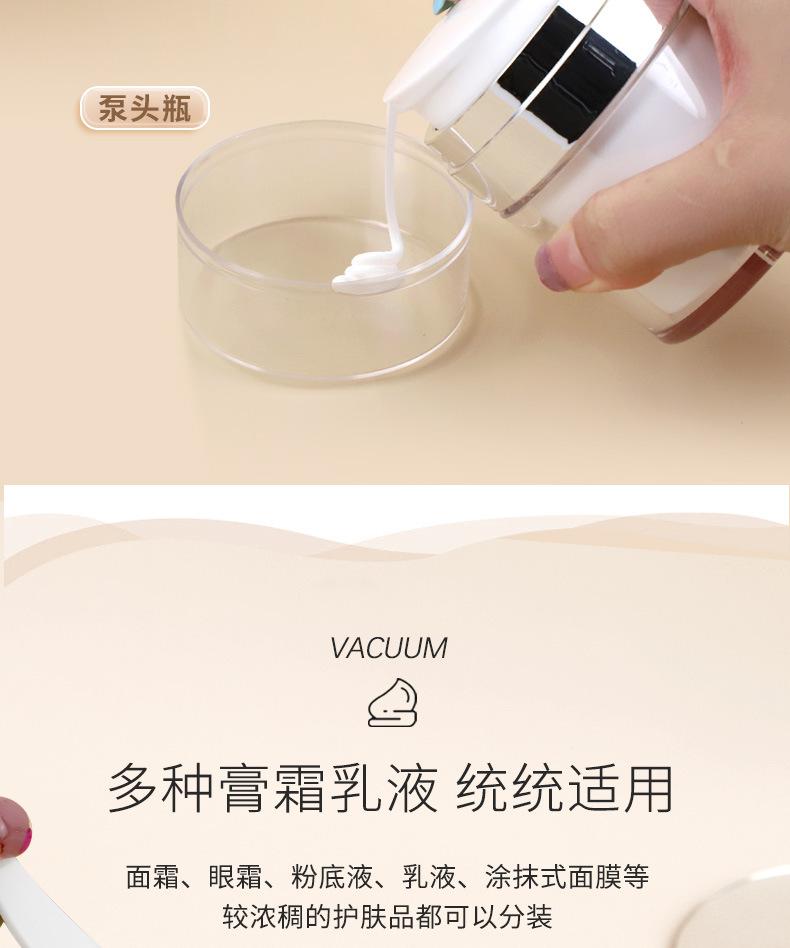 泵头瓶

VACUUM

多种膏霜乳液 统统适用

面霜、眼霜、粉底液、乳液、涂抹式面膜等
较浓稠的护肤品都可以分装