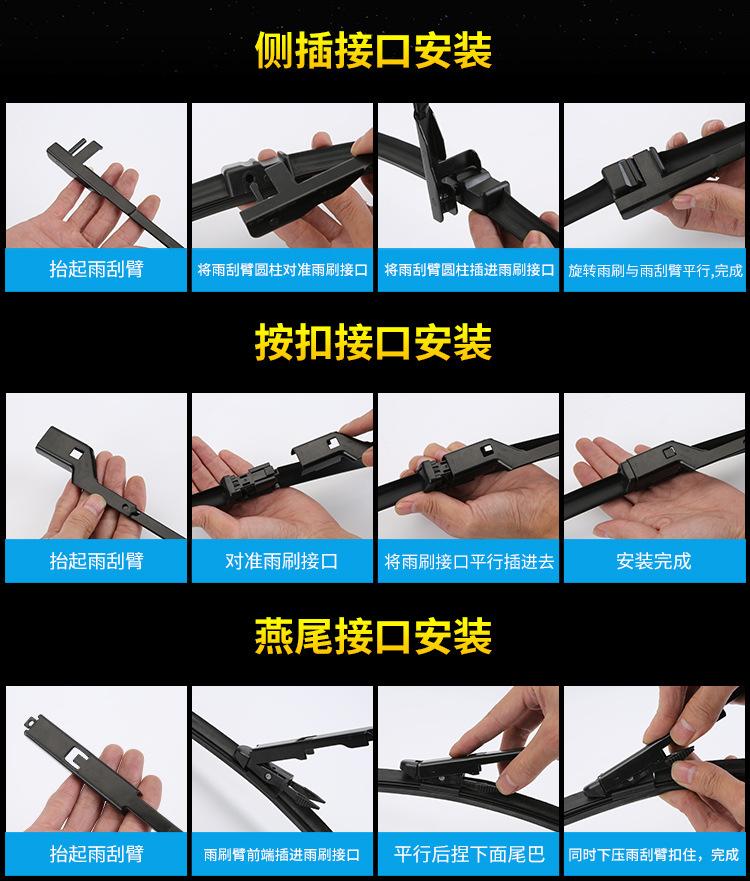 侧插接口安装

抬起雨刮臂

将雨刮臂圆柱对准雨刷接口

将雨刮臂圆柱插进雨刷接口

旋转雨刷与雨刮臂平行,完成

按扣接口安装

抬起雨刮臂

对准雨刷接口

将雨刷接口平行插进去

安装完成

燕尾接口安装

抬起雨刮臂

雨刷臂前端插进雨刷接口

平行后捏下面尾巴

同时下压雨刮臂扣住，完成