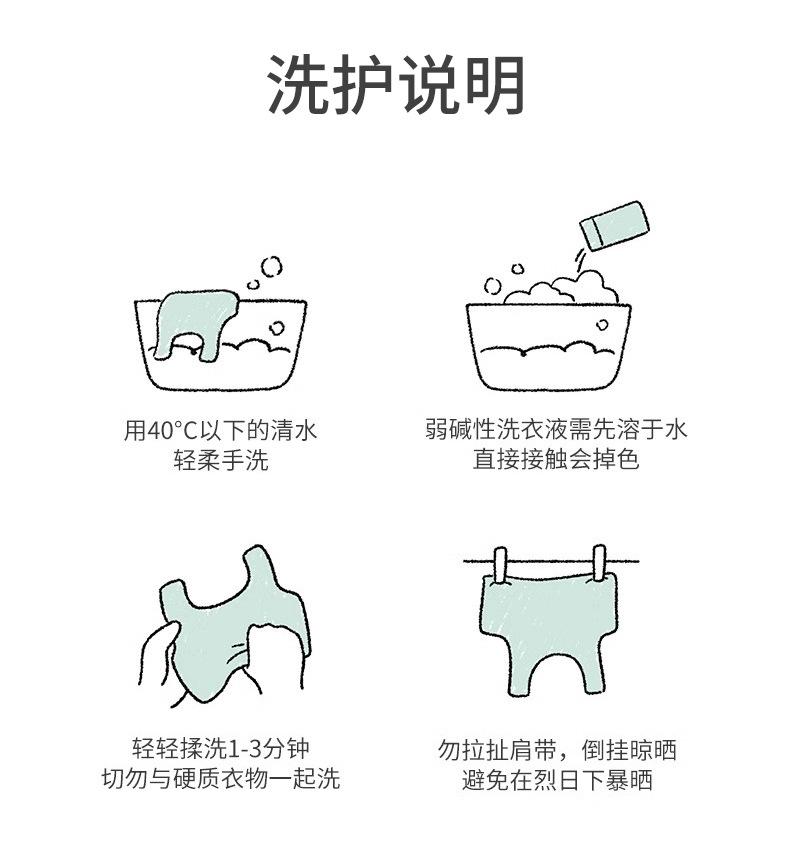 洗护说明

用40°C以下的清水
轻柔手洗

弱碱性洗衣液需先溶于水
直接接触会掉色

轻轻揉洗1-3分钟
切勿与硬质衣物一起洗

勿拉扯肩带，倒挂晾晒
避免在烈日下暴晒