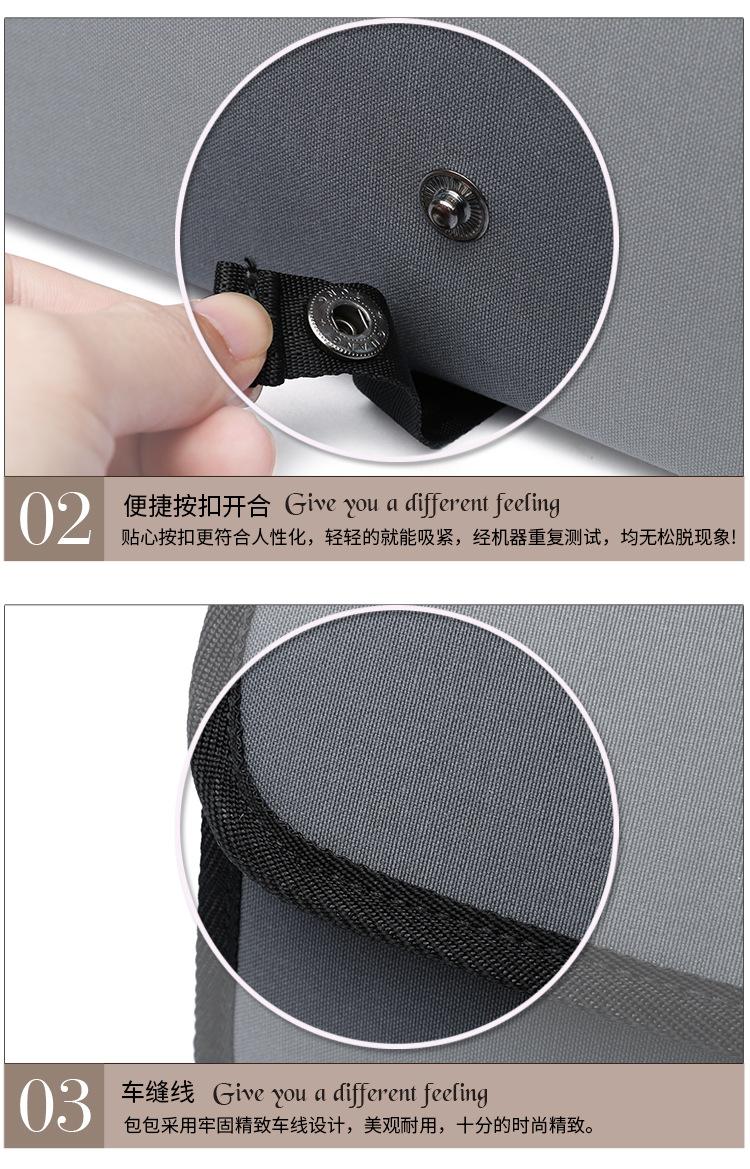 02 便捷按扣开合 Give you a different feeling
贴心按扣更符合人性化，轻轻的就能吸紧，经机器重复测试，均无松脱现象!

03 车缝线 Give you a different feeling
包包采用牢固精致车线设计，美观耐用，十分的时尚精致。