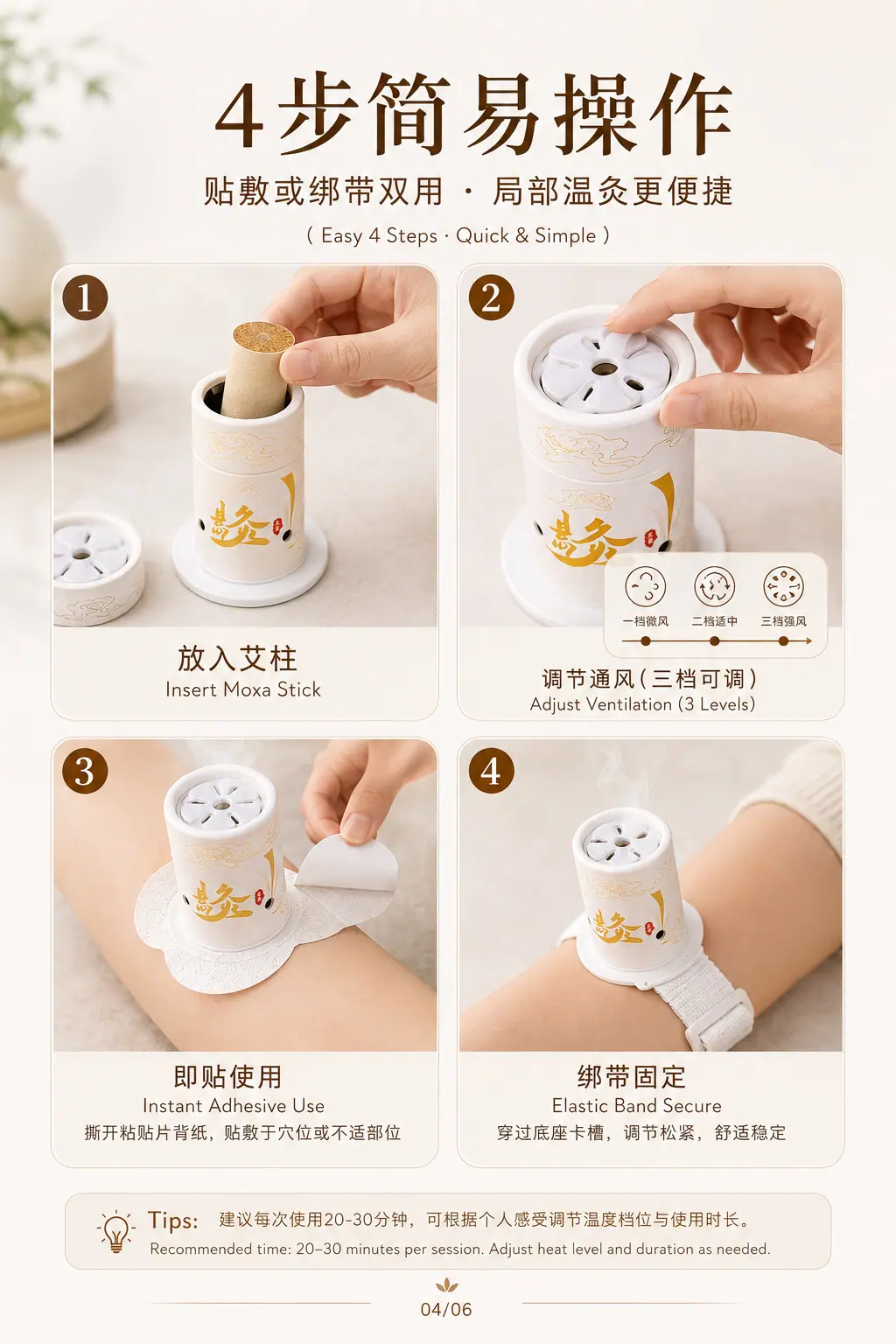 4步简易操作

贴敷或绑带双用 · 局部温灸更便捷

( Easy 4 Steps · Quick & Simple )

1

悬灸

放入艾柱
Insert Moxa Stick

2

悬灸

一档微风　二档适中　三档强风

调节通风(三档可调)
Adjust Ventilation (3 Levels)

3

悬灸

即贴使用
Instant Adhesive Use
撕开粘贴片背纸，贴敷于穴位或不适部位

4

悬灸

绑带固定
Elastic Band Secure
穿过底座卡槽，调节松紧，舒适稳定

Tips: 建议每次使用20-30分钟，可根据个人感受调节温度档位与使用时长。
Recommended time: 20–30 minutes per session. Adjust heat level and duration as needed.

04/06