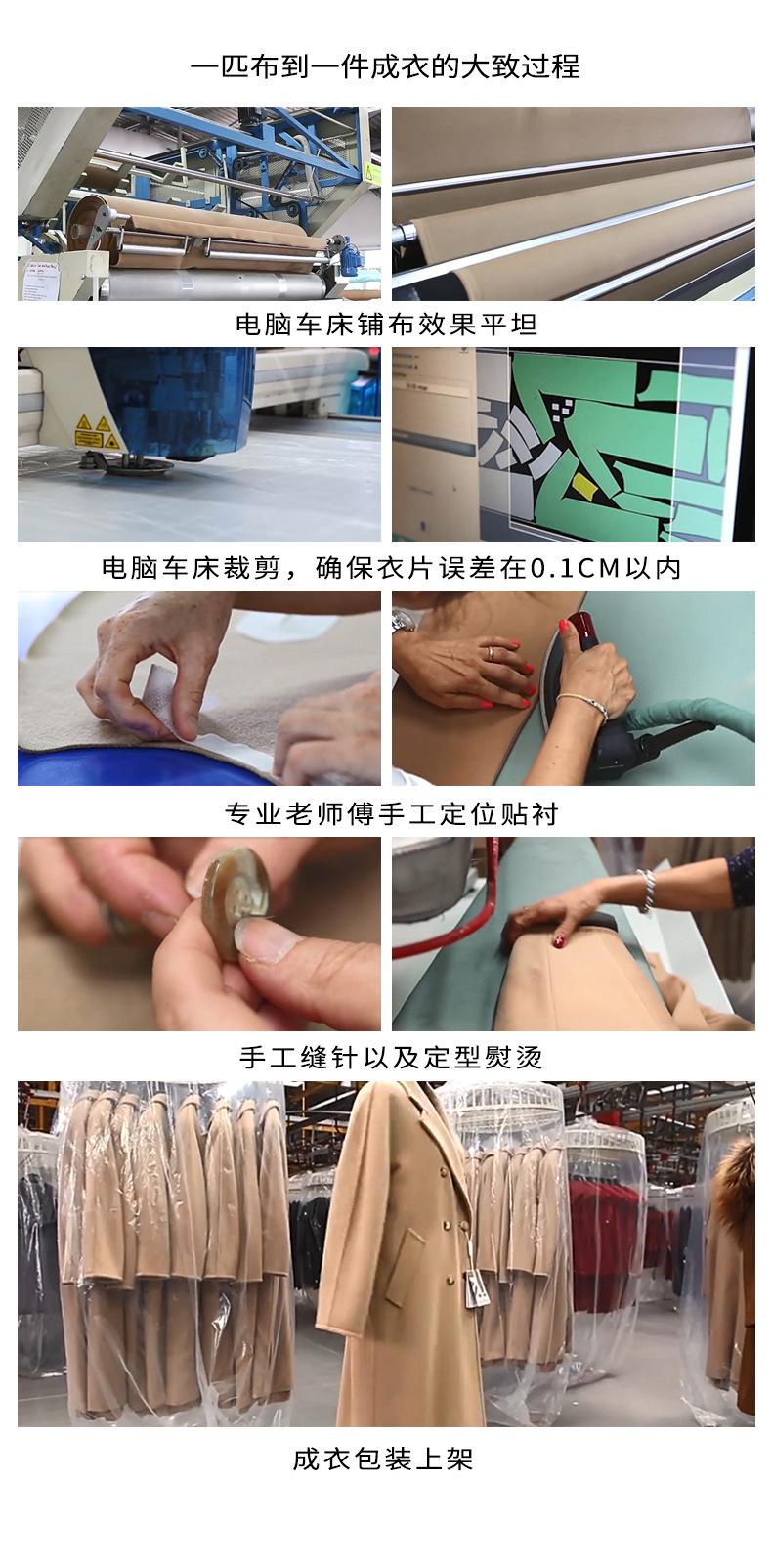 一匹布到一件成衣的大致过程

电脑车床铺布效果平坦

电脑车床裁剪，确保衣片误差在0.1CM以内

专业老师傅手工定位贴衬

手工缝针以及定型熨烫

成衣包装上架