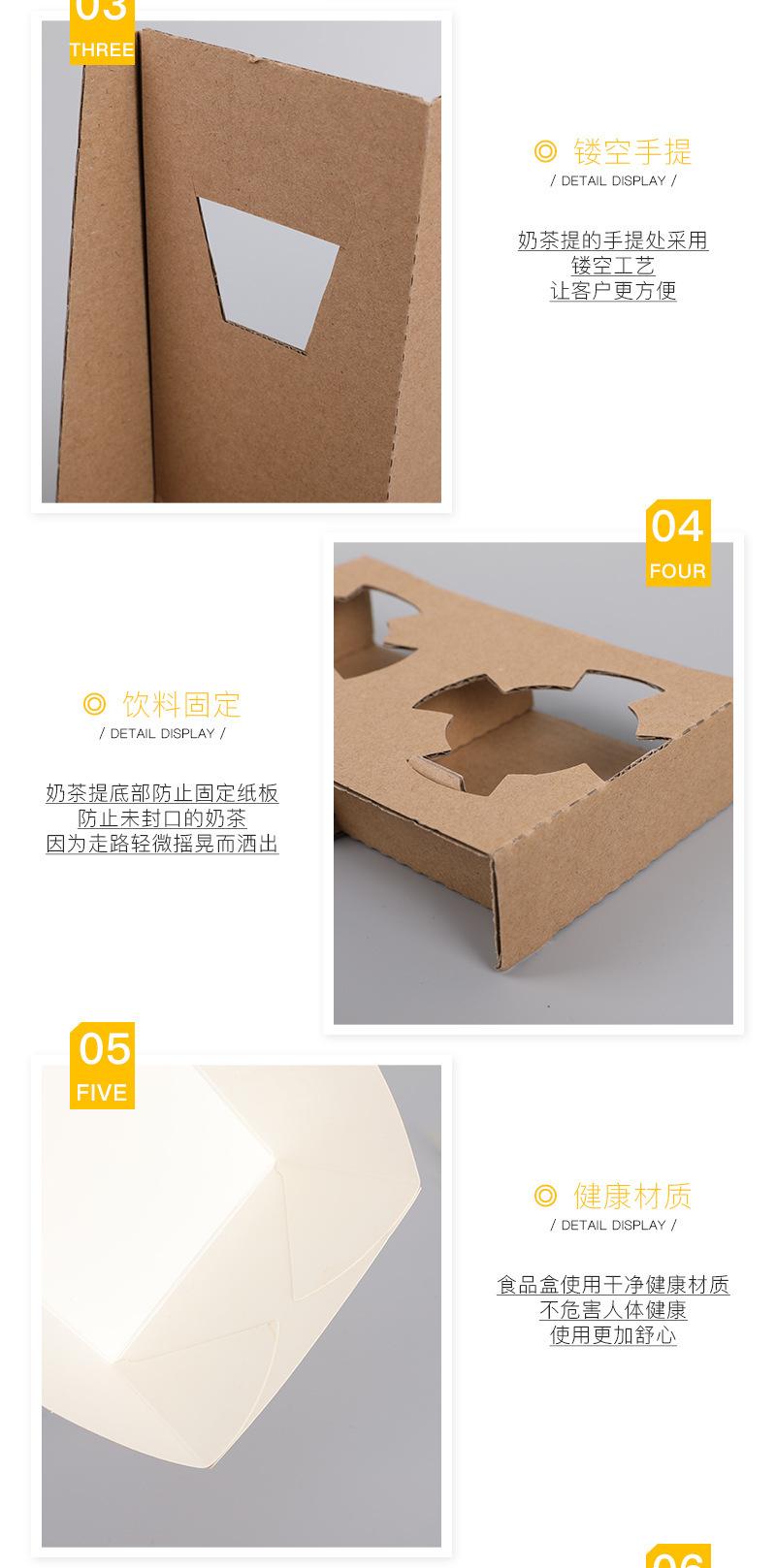 03
THREE

◎ 镂空手提
/ DETAIL DISPLAY /

奶茶提的手提处采用
镂空工艺
让客户更方便

04
FOUR

◎ 饮料固定
/ DETAIL DISPLAY /

奶茶提底部防止固定纸板
防止未封口的奶茶
因为走路轻微摇晃而洒出

05
FIVE

◎ 健康材质
/ DETAIL DISPLAY /

食品盒使用干净健康材质
不危害人体健康
使用更加舒心

06