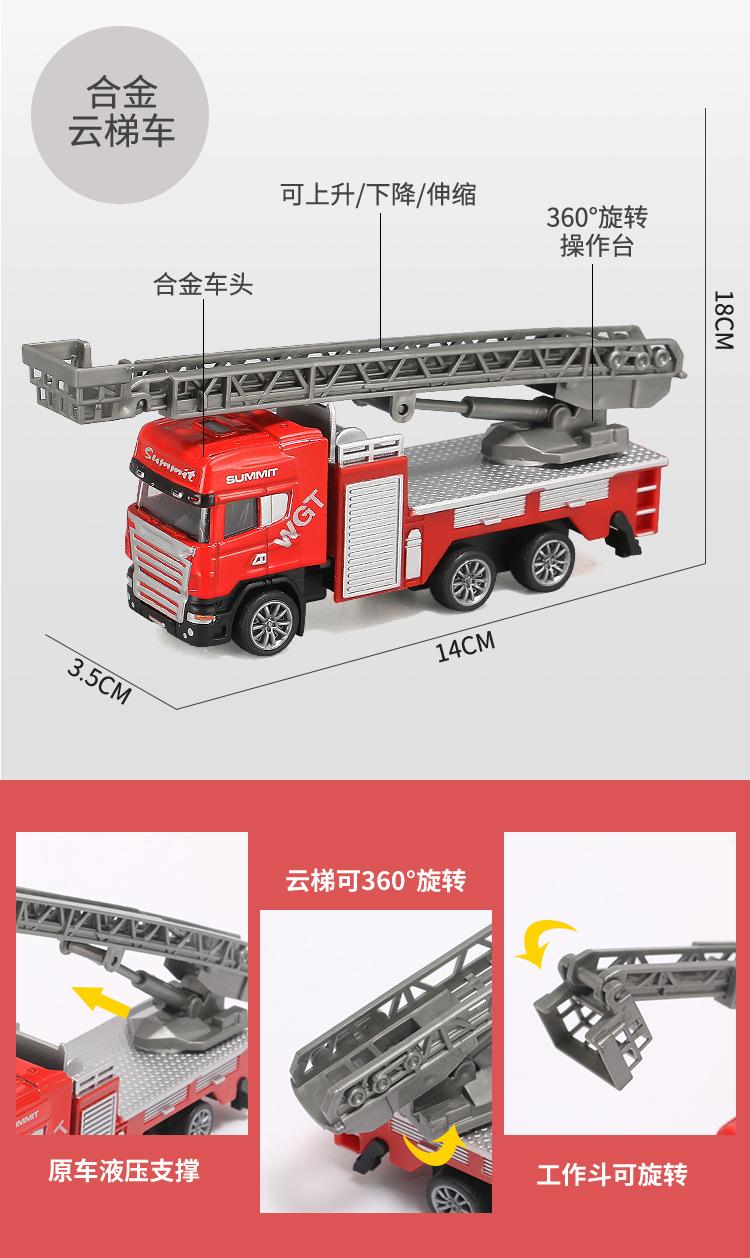 合金
云梯车

可上升/下降/伸缩

360°旋转
操作台

合金车头

18CM

Summit

SUMMIT

WGT

14CM

3.5CM

云梯可360°旋转

原车液压支撑

工作斗可旋转