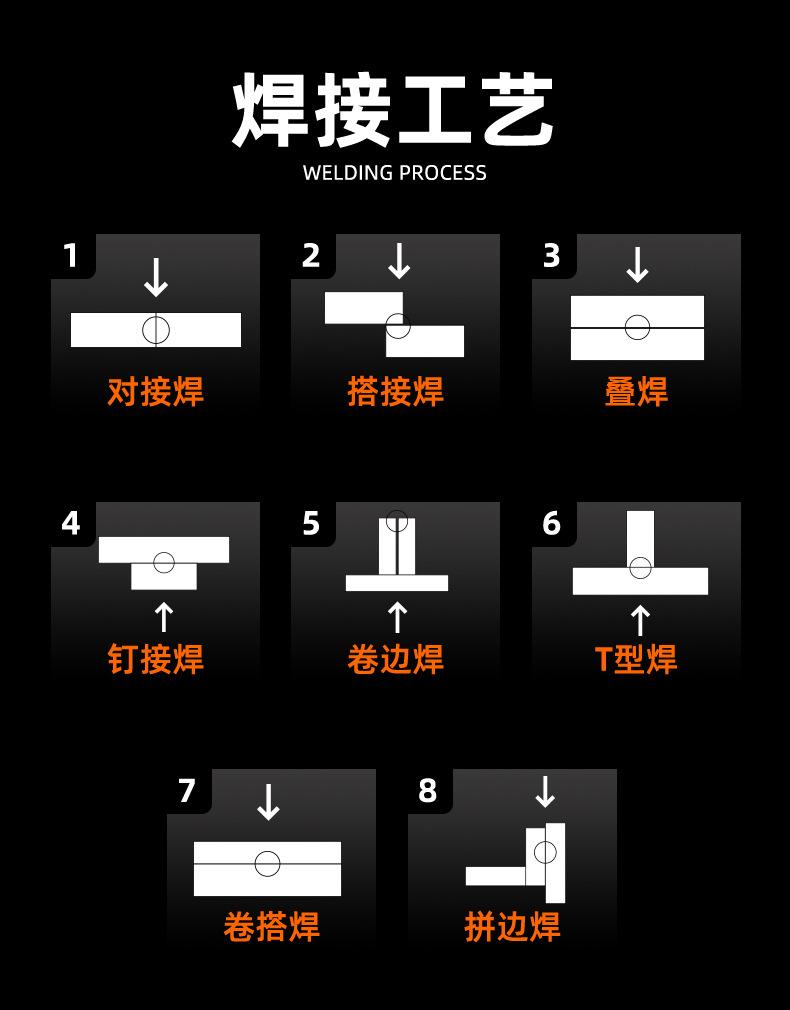 焊接工艺
WELDING PROCESS

1
对接焊

2
搭接焊

3
叠焊

4
钉接焊

5
卷边焊

6
T型焊

7
卷搭焊

8
拼边焊