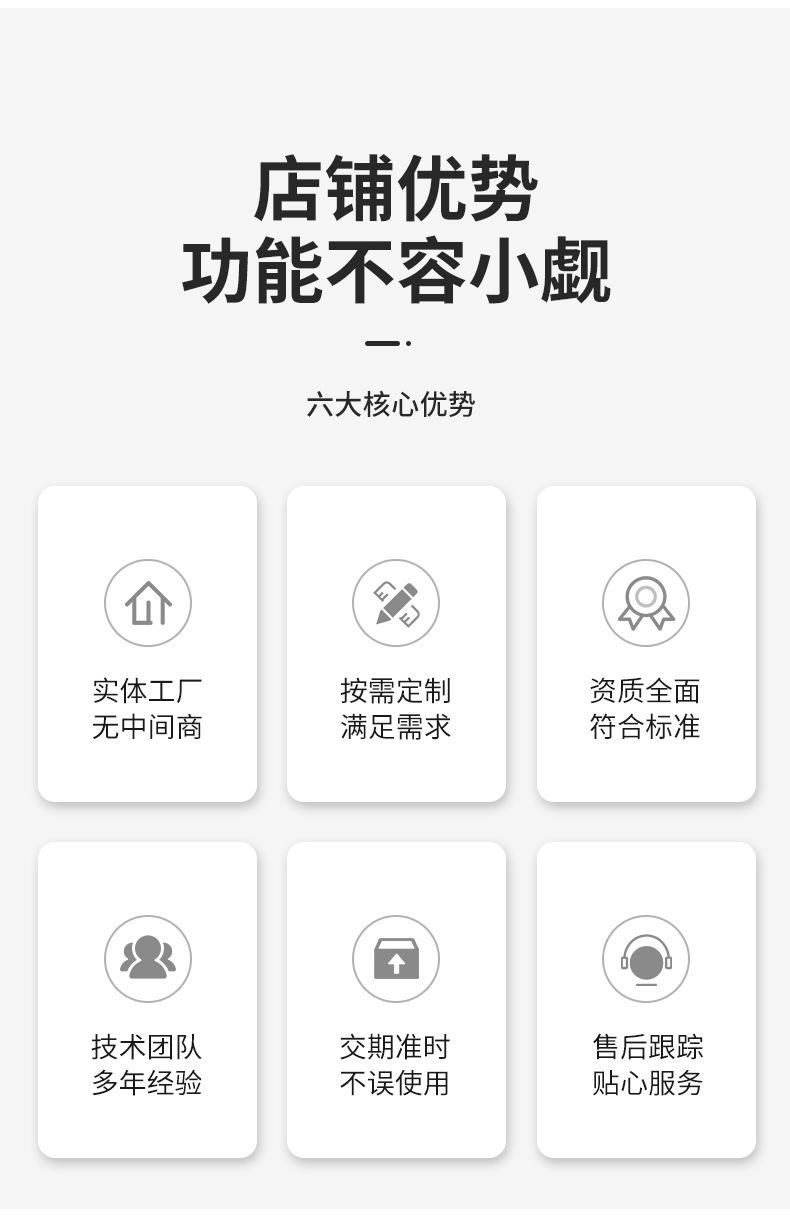 店铺优势
功能不容小觑

六大核心优势

实体工厂
无中间商

按需定制
满足需求

资质全面
符合标准

技术团队
多年经验

交期准时
不误使用

售后跟踪
贴心服务