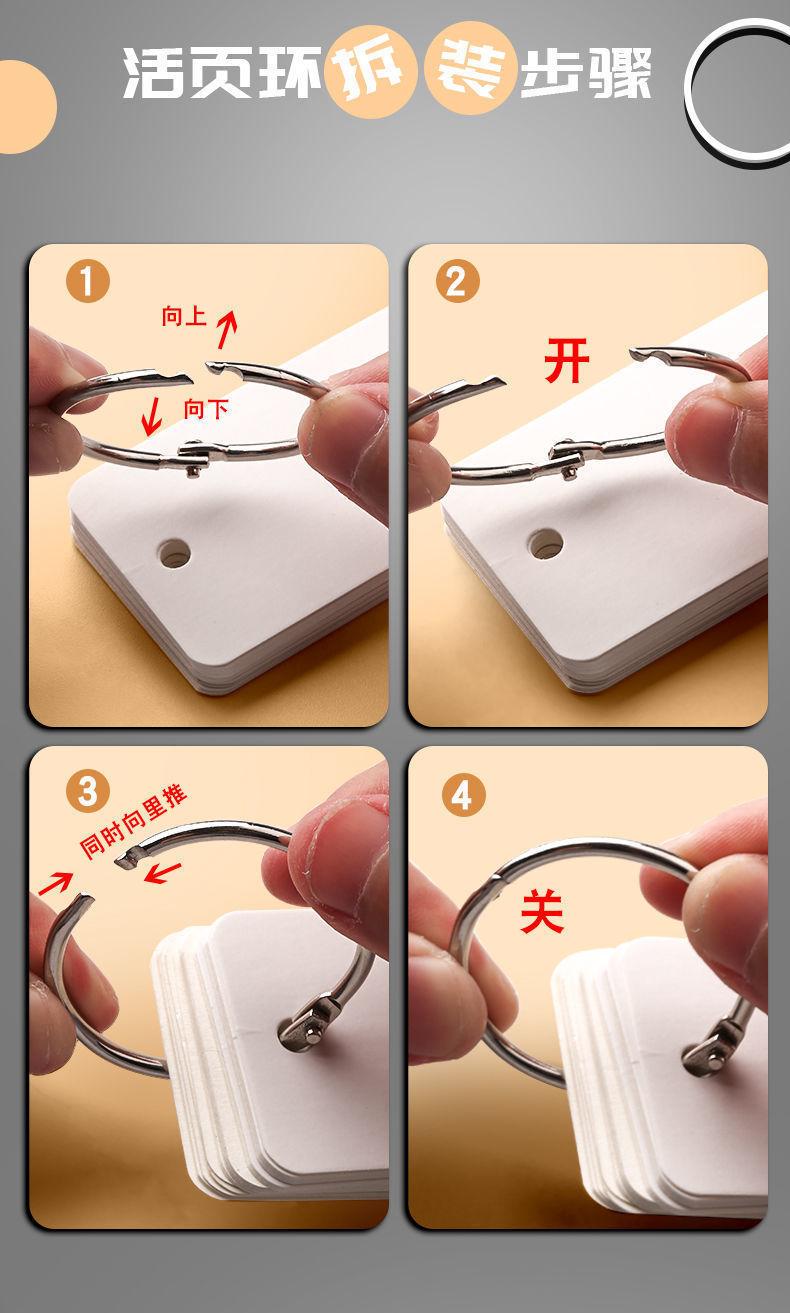 活页环拆装步骤

1
向上
向下

2
开

3
同时向里推

4
关