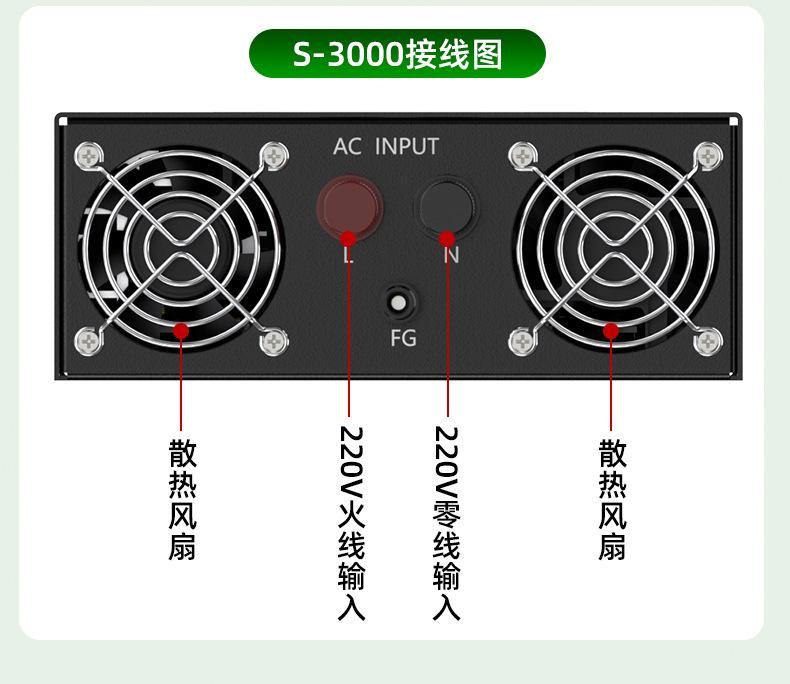 S-3000接线图

AC INPUT

L

N

FG

散热风扇

220V火线输入

220V零线输入

散热风扇