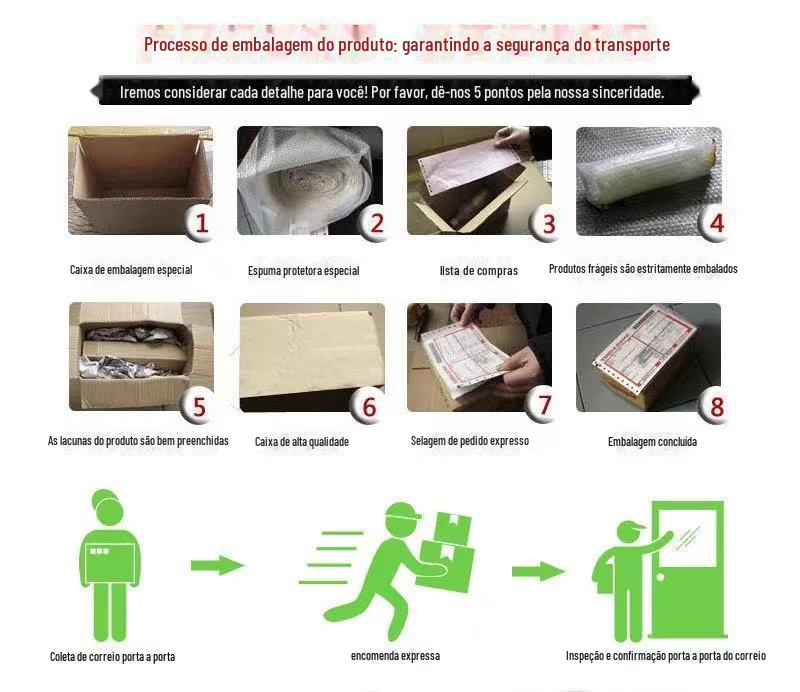 Processo de embalagem do produto: garantindo a segurança do transporte

Iremos considerar cada detalhe para você! Por favor, dê-nos 5 pontos pela nossa sinceridade.

1
Caixa de embalagem especial

2
Espuma protetora especial

3
lista de compras

4
Produtos frágeis são estritamente embalados

5
As lacunas do produto são bem preenchidas

6
Caixa de alta qualidade

7
Selagem de pedido expresso

8
Embalagem concluída

Coleta de correio porta a porta

encomenda expressa

Inspeção e confirmação porta a porta do correio