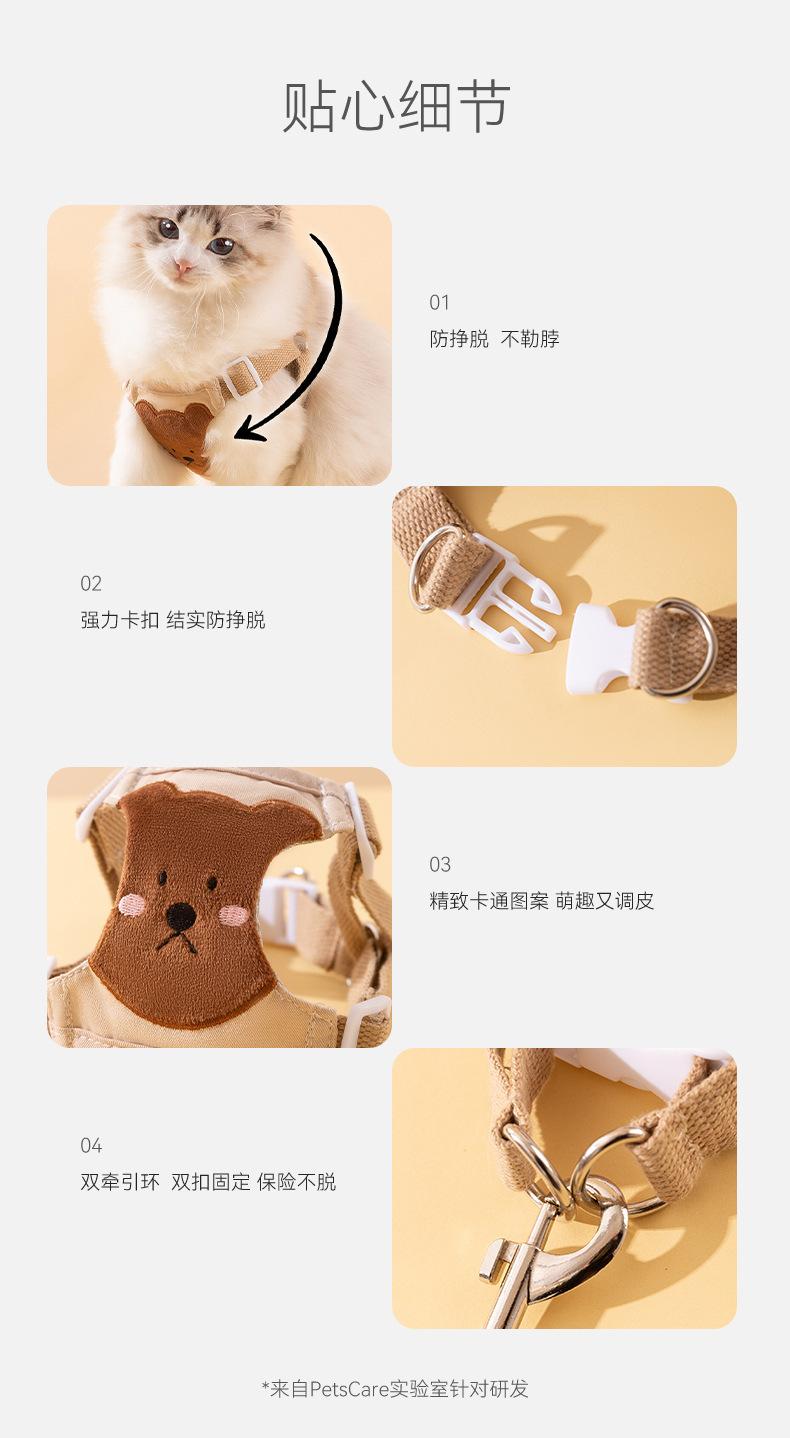 贴心细节

01
防挣脱 不勒脖

02
强力卡扣 结实防挣脱

03
精致卡通图案 萌趣又调皮

04
双牵引环 双扣固定 保险不脱

*来自PetsCare实验室针对研发