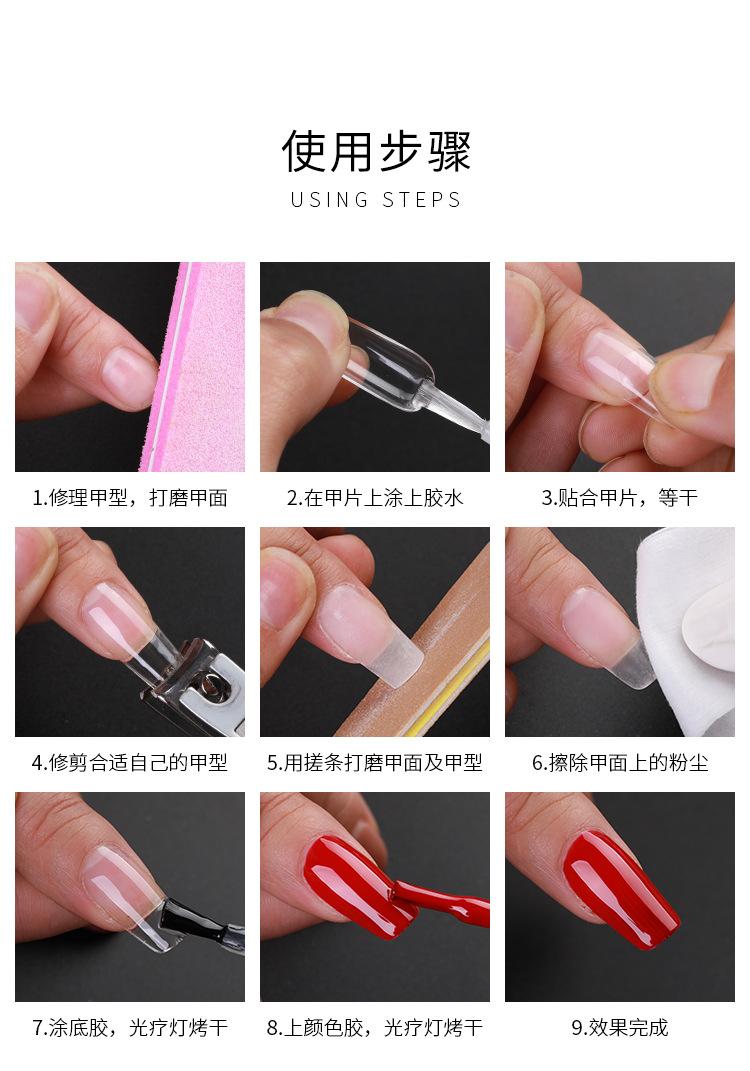 使用步骤
USING STEPS

1.修理甲型，打磨甲面

2.在甲片上涂上胶水

3.贴合甲片，等干

4.修剪合适自己的甲型

5.用搓条打磨甲面及甲型

6.擦除甲面上的粉尘

7.涂底胶，光疗灯烤干

8.上颜色胶，光疗灯烤干

9.效果完成