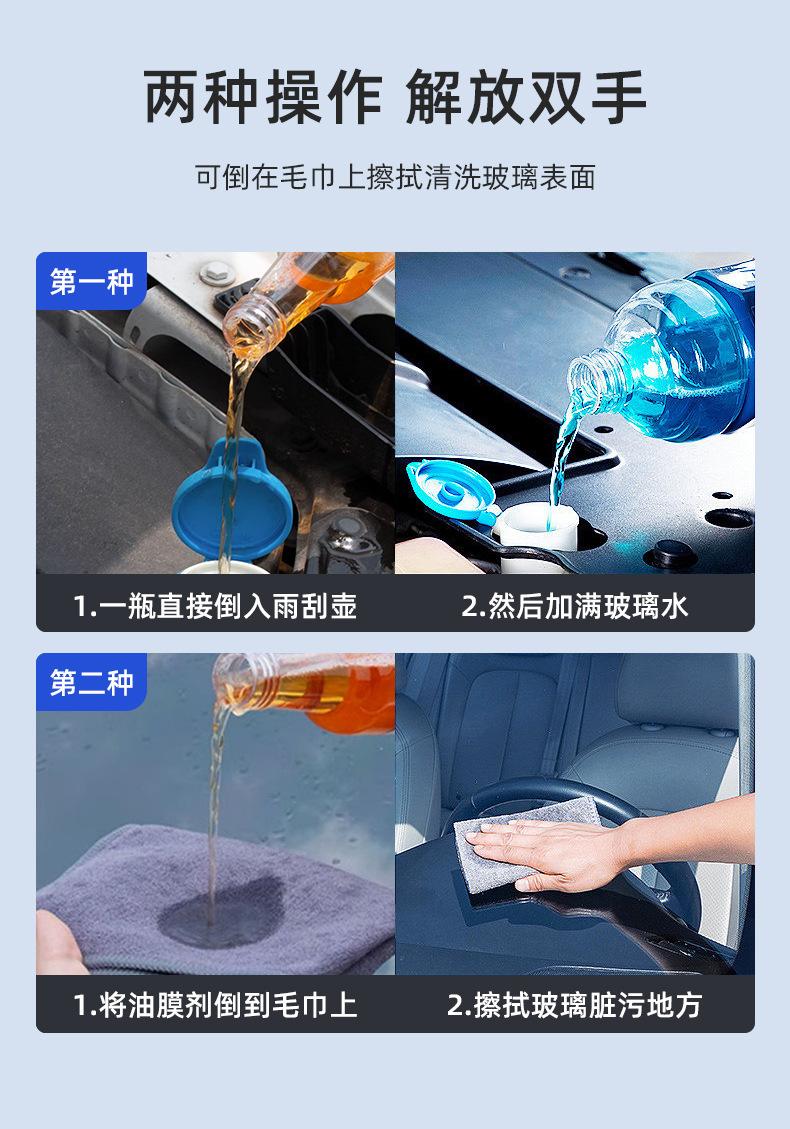 两种操作 解放双手

可倒在毛巾上擦拭清洗玻璃表面

第一种

1.一瓶直接倒入雨刮壶

2.然后加满玻璃水

第二种

1.将油膜剂倒到毛巾上

2.擦拭玻璃脏污地方