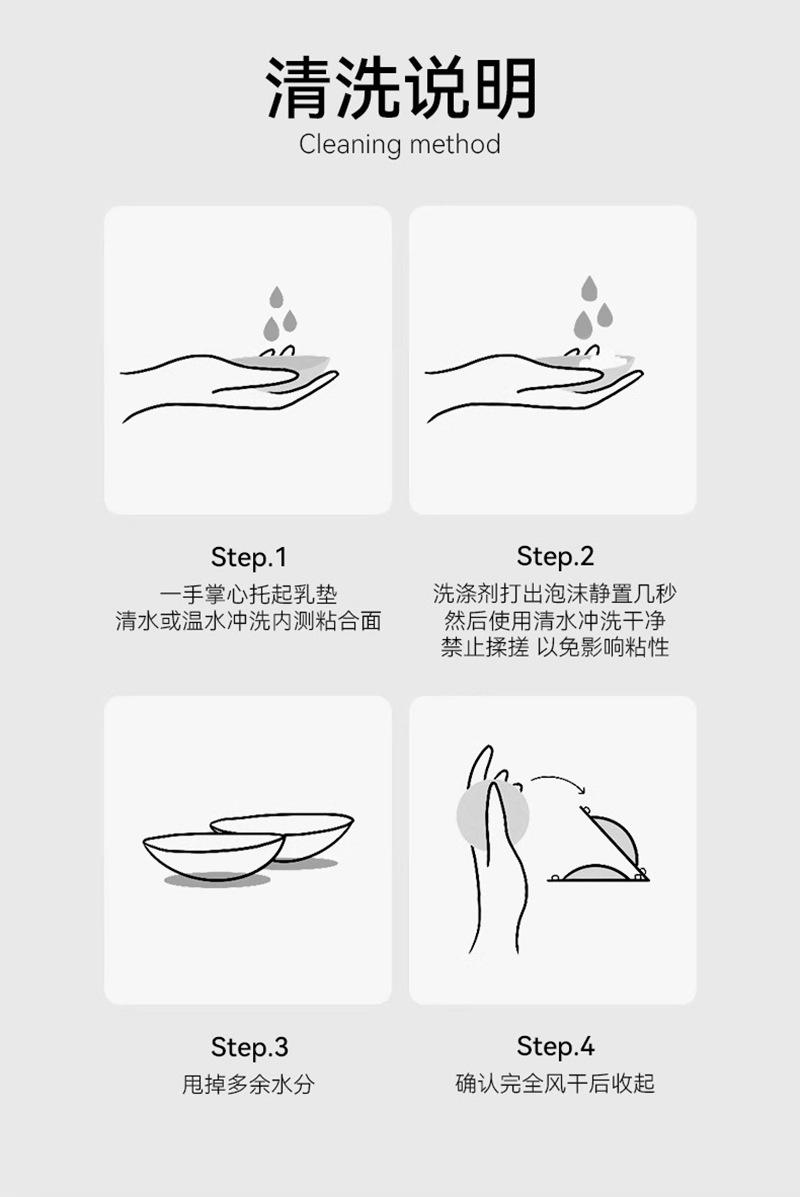 清洗说明
Cleaning method

Step.1
一手掌心托起乳垫
清水或温水冲洗内测粘合面

Step.2
洗涤剂打出泡沫静置几秒
然后使用清水冲洗干净
禁止揉搓 以免影响粘性

Step.3
甩掉多余水分

Step.4
确认完全风干后收起