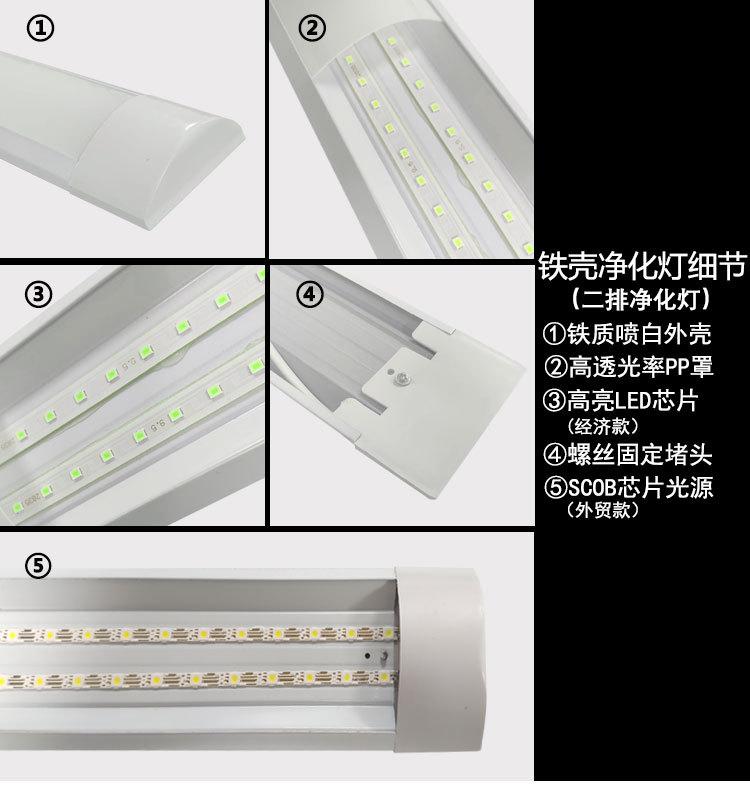 ①

②

③

④

⑤

铁壳净化灯细节
（二排净化灯）
①铁质喷白外壳
②高透光率PP罩
③高亮LED芯片
（经济款）
④螺丝固定堵头
⑤SCOB芯片光源
（外贸款）