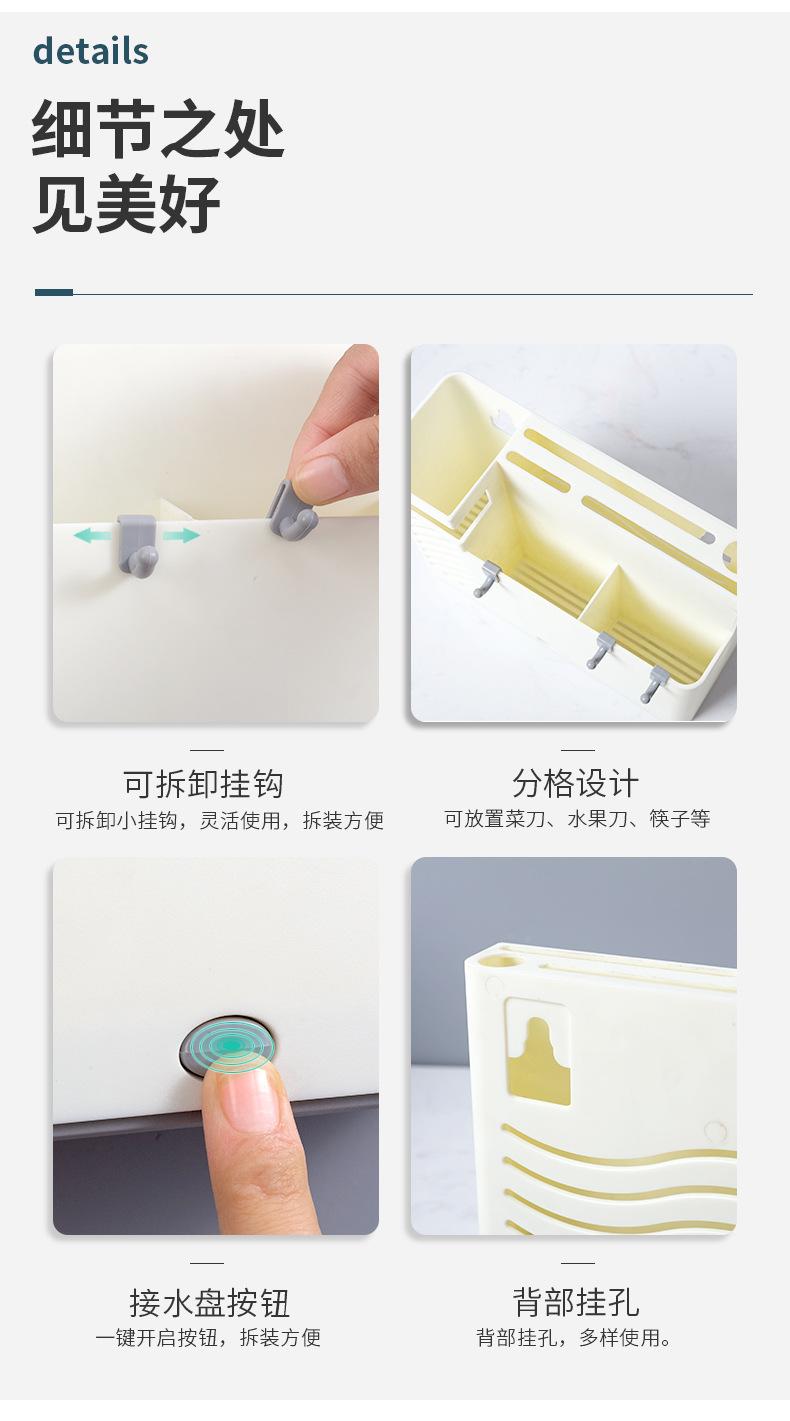 details

细节之处
见美好

可拆卸挂钩
可拆卸小挂钩，灵活使用，拆装方便

分格设计
可放置菜刀、水果刀、筷子等

接水盘按钮
一键开启按钮，拆装方便

背部挂孔
背部挂孔，多样使用。