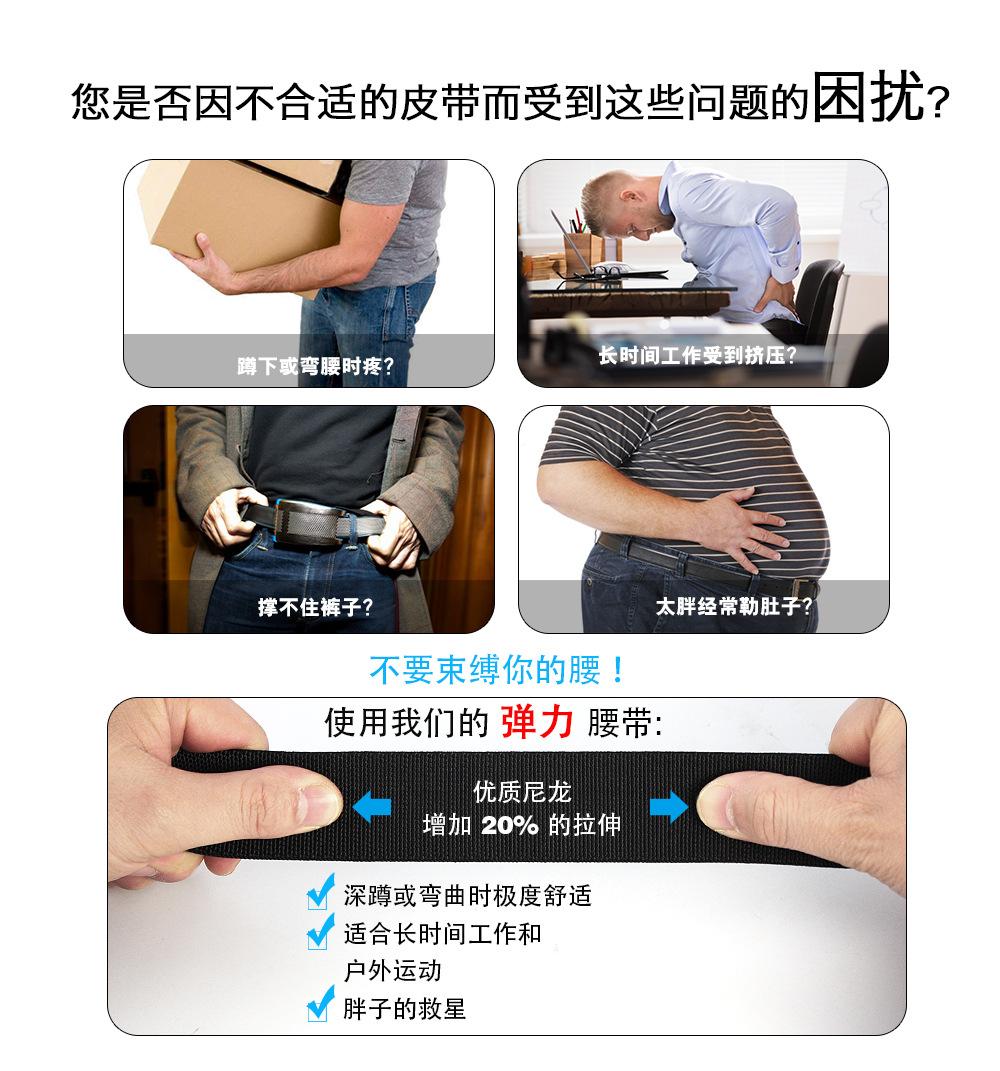 您是否因不合适的皮带而受到这些问题的困扰?

蹲下或弯腰时疼?

长时间工作受到挤压?

撑不住裤子?

太胖经常勒肚子?

不要束缚你的腰!

使用我们的 弹力 腰带:

优质尼龙
增加 20% 的拉伸

深蹲或弯曲时极度舒适
适合长时间工作和户外运动
胖子的救星