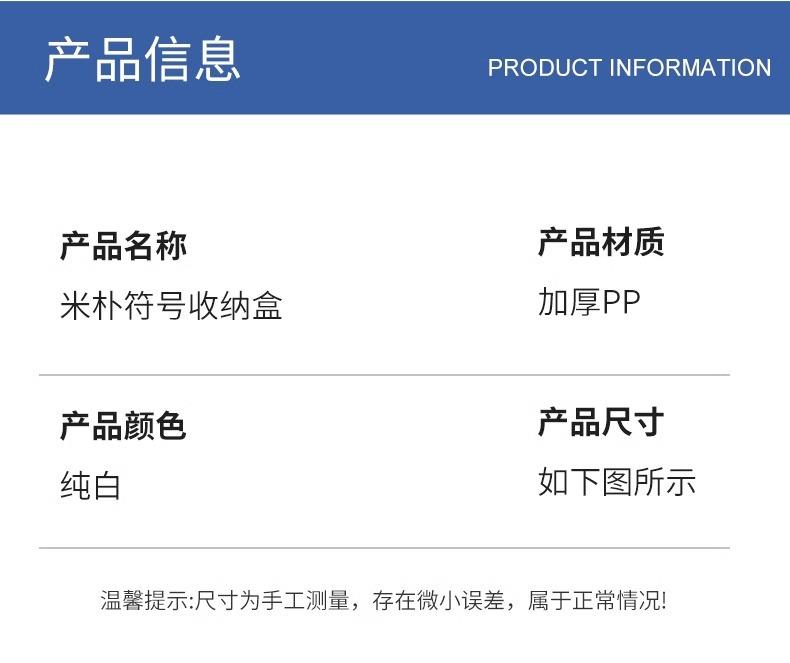 产品信息
PRODUCT INFORMATION

产品名称
米朴符号收纳盒

产品材质
加厚PP

产品颜色
纯白

产品尺寸
如下图所示

温馨提示:尺寸为手工测量，存在微小误差，属于正常情况!