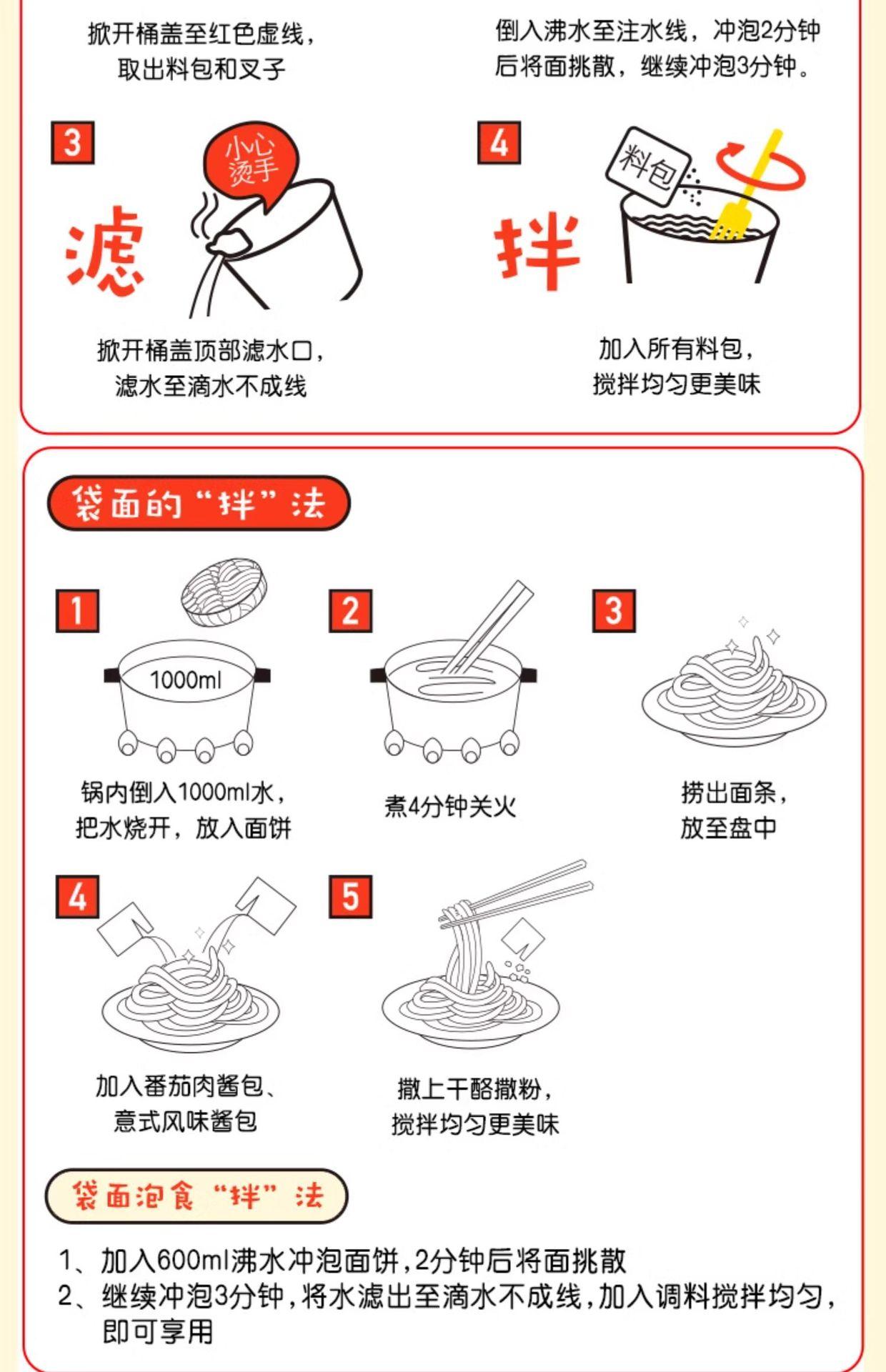 掀开桶盖至红色虚线，取出料包和叉子

倒入沸水至注水线，冲泡2分钟后将面挑散，继续冲泡3分钟。

3

小心烫手

滤

掀开桶盖顶部滤水口，滤水至滴水不成线

4

料包

拌

加入所有料包，搅拌均匀更美味

袋面的“拌”法

1

1000ml

锅内倒入1000ml水，把水烧开，放入面饼

2

煮4分钟关火

3

捞出面条，放至盘中

4

加入番茄肉酱包、意式风味酱包

5

撒上干酪撒粉，搅拌均匀更美味

袋面泡食“拌”法

1、加入600ml沸水冲泡面饼，2分钟后将面挑散
2、继续冲泡3分钟，将水滤出至滴水不成线，加入调料搅拌均匀，即可享用