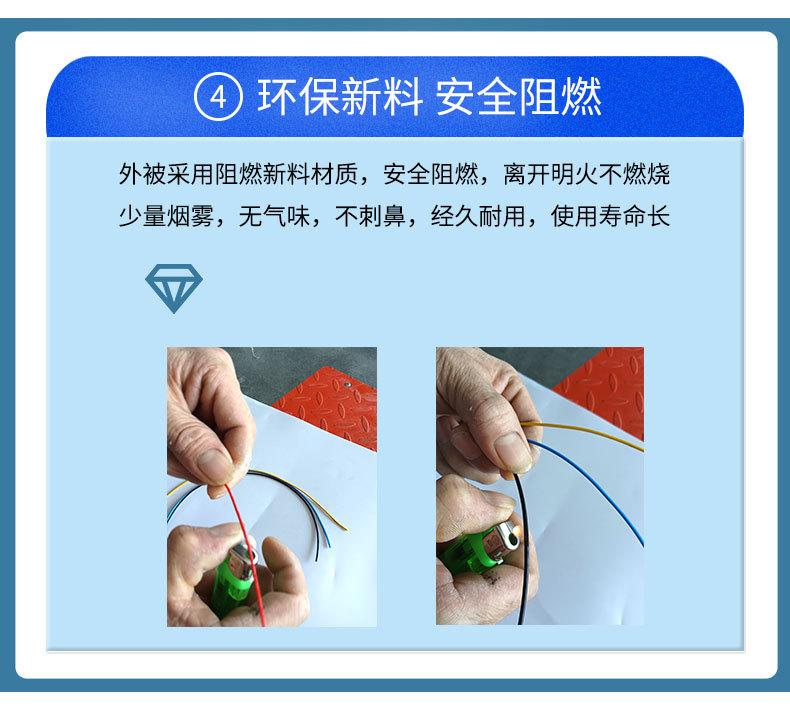 ④ 环保新料 安全阻燃

外被采用阻燃新料材质，安全阻燃，离开明火不燃烧
少量烟雾，无气味，不刺鼻，经久耐用，使用寿命长