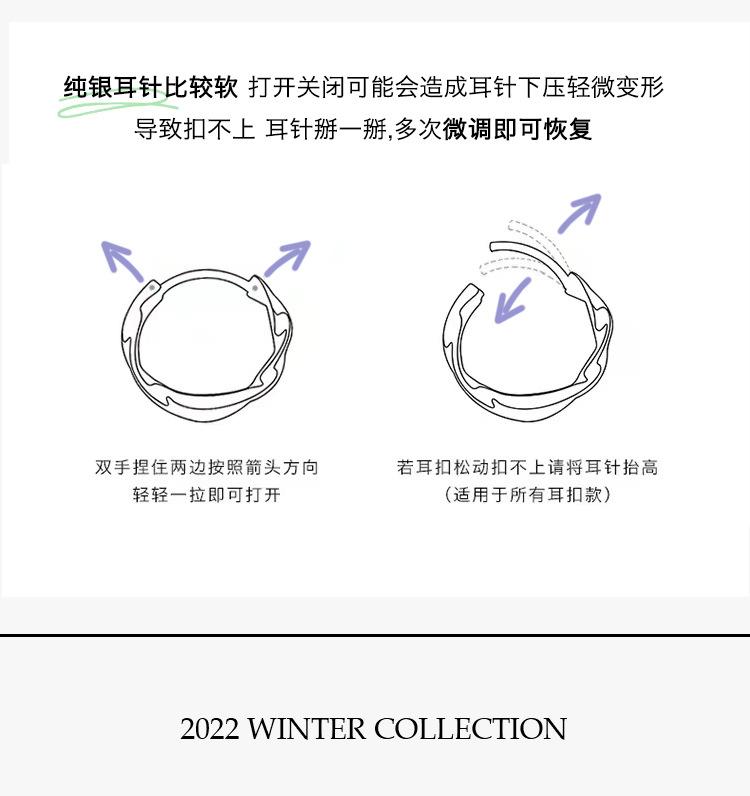 纯银耳针比较软 打开关闭可能会造成耳针下压轻微变形
导致扣不上 耳针掰一掰,多次微调即可恢复

双手捏住两边按照箭头方向
轻轻一拉即可打开

若耳扣松动扣不上请将耳针抬高
(适用于所有耳扣款)

2022 WINTER COLLECTION