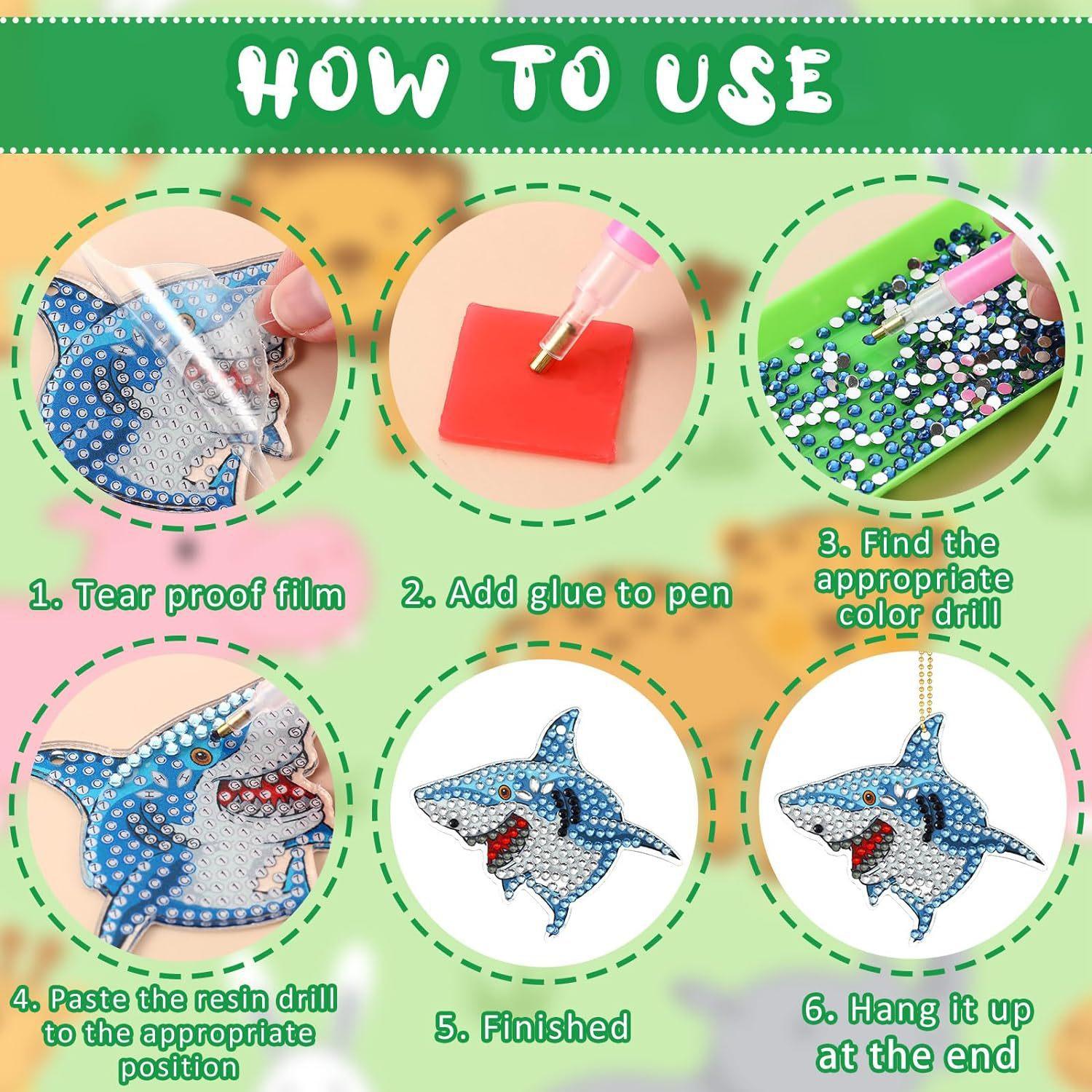 HOW TO USE

1. Tear proof film

2. Add glue to pen

3. Find the appropriate color drill

4. Paste the resin drill to the appropriate position

5. Finished

6. Hang it up at the end