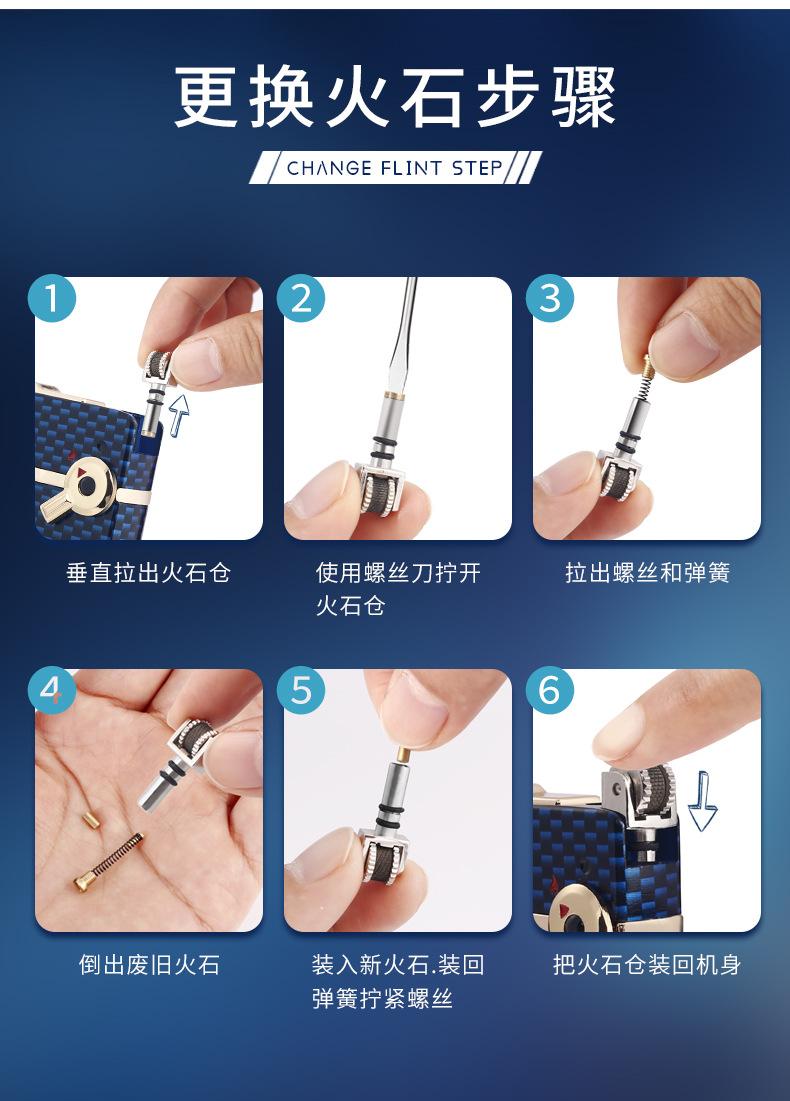 更换火石步骤

CHANGE FLINT STEP

1
垂直拉出火石仓

2
使用螺丝刀拧开火石仓

3
拉出螺丝和弹簧

4
倒出废旧火石

5
装入新火石.装回弹簧拧紧螺丝

6
把火石仓装回机身