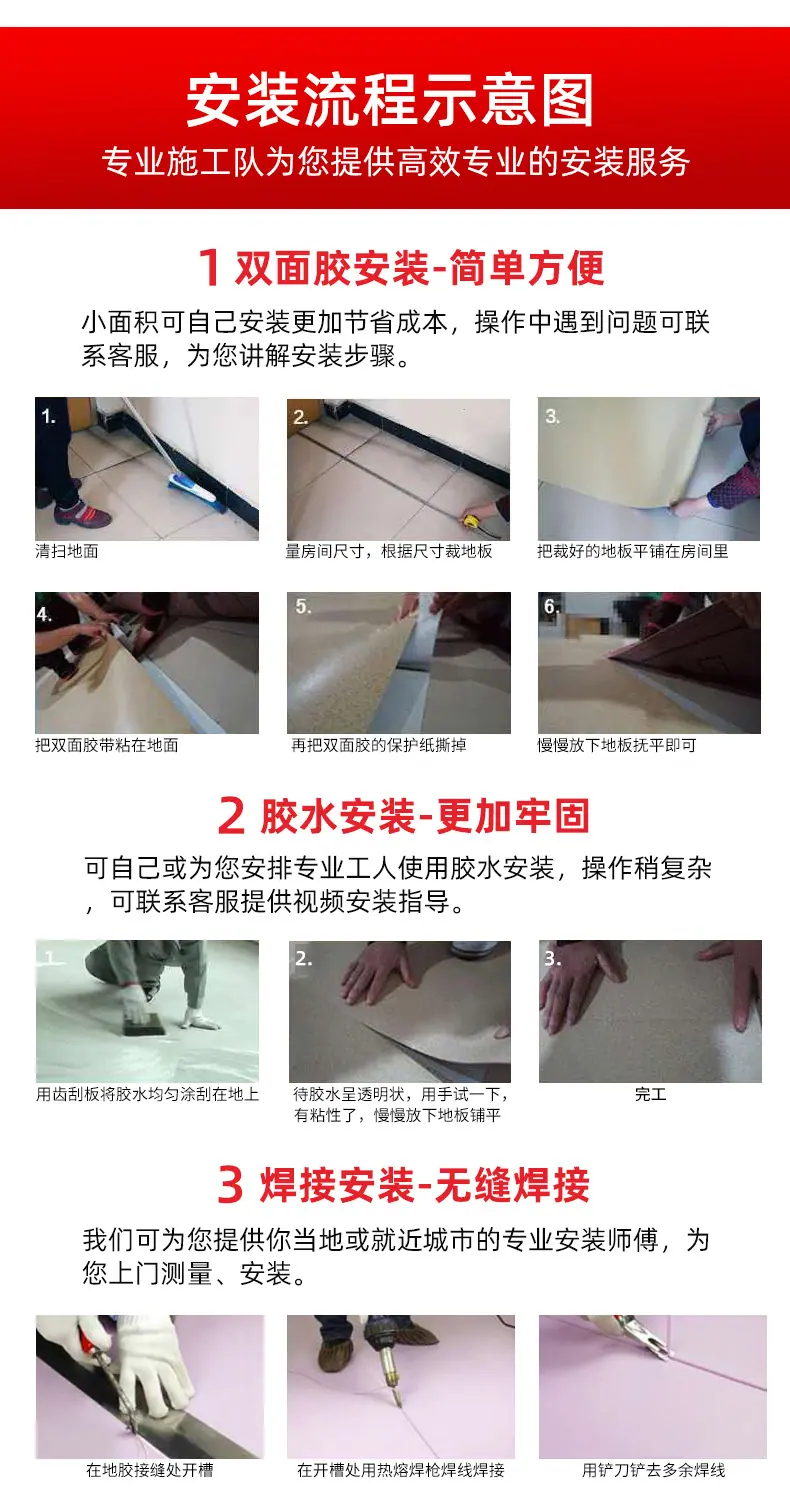 安装流程示意图

专业施工队为您提供高效专业的安装服务

1 双面胶安装-简单方便

小面积可自己安装更加节省成本，操作中遇到问题可联系客服，为您讲解安装步骤。

1.
清扫地面

2.
量房间尺寸，根据尺寸裁地板

3.
把裁好的地板平铺在房间里

4.
把双面胶带粘在地面

5.
再把双面胶的保护纸撕掉

6.
慢慢放下地板抚平即可

2 胶水安装-更加牢固

可自己或为您安排专业工人使用胶水安装，操作稍复杂，可联系客服提供视频安装指导。

1.
用齿刮板将胶水均匀涂刮在地上

2.
待胶水呈透明状，用手试一下，有粘性了，慢慢放下地板铺平

3.
完工

3 焊接安装-无缝焊接

我们可为您提供你当地或就近城市的专业安装师傅，为您上门测量、安装。

在地胶接缝处开槽

在开槽处用热熔焊枪焊线焊接

用铲刀铲去多余焊线