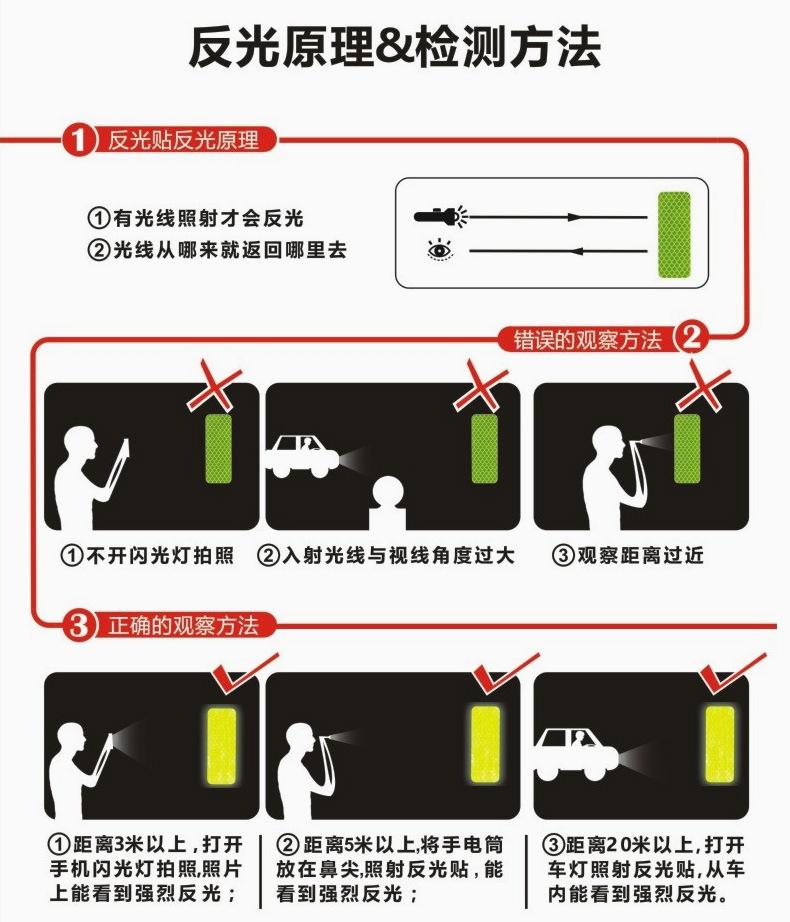 反光原理&检测方法

① 反光贴反光原理

①有光线照射才会反光
②光线从哪来就返回哪里去

错误的观察方法 ②

①不开闪光灯拍照
②入射光线与视线角度过大
③观察距离过近

③ 正确的观察方法

①距离3米以上，打开手机闪光灯拍照,照片上能看到强烈反光；

②距离5米以上,将手电筒放在鼻尖,照射反光贴，能看到强烈反光；

③距离20米以上，打开车灯照射反光贴，从车内能看到强烈反光。