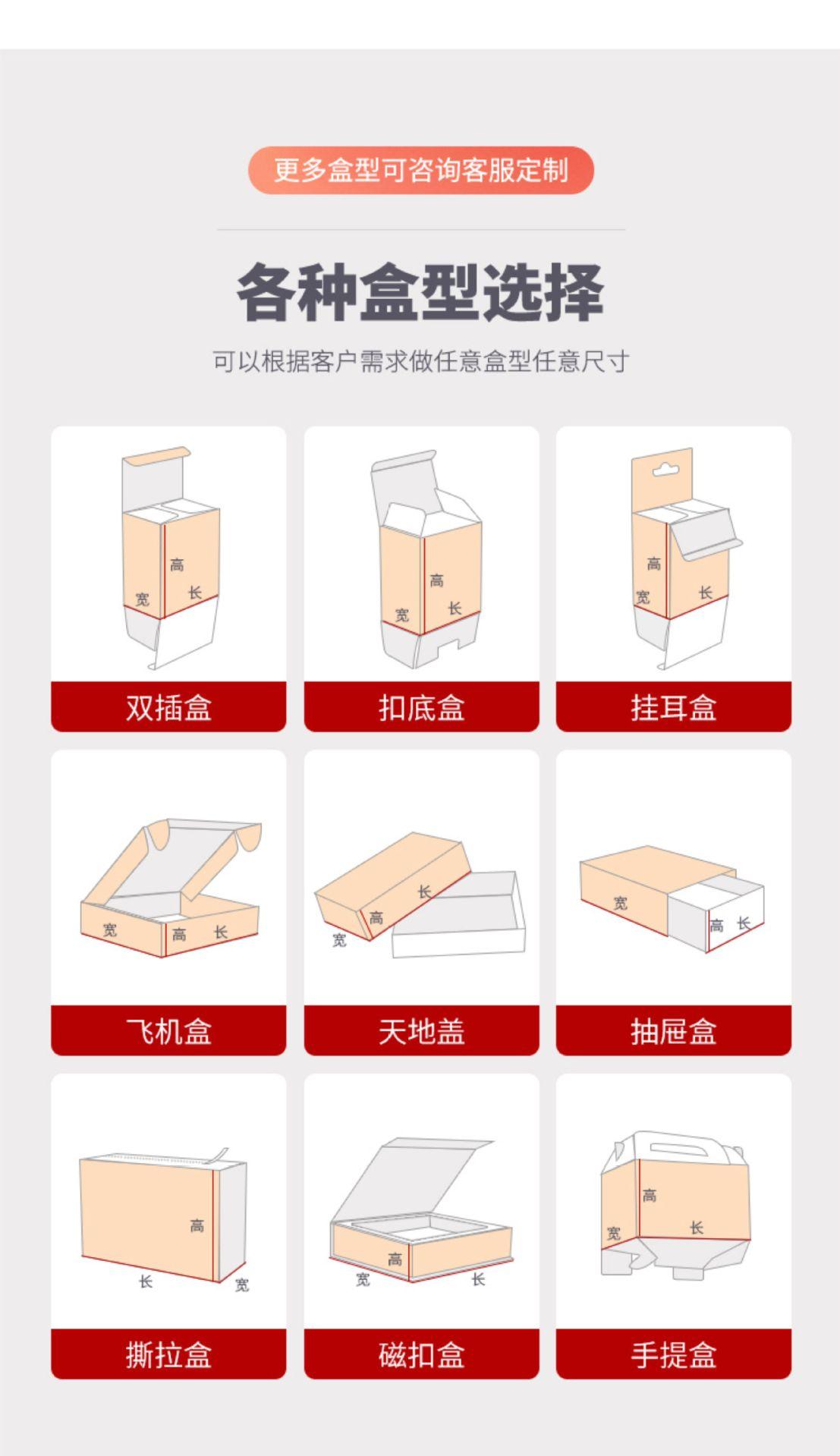 更多盒型可咨询客服定制

各种盒型选择

可以根据客户需求做任意盒型任意尺寸

高
宽
长
双插盒

高
宽
长
扣底盒

高
宽
长
挂耳盒

宽
高
长
飞机盒

长
高
宽
天地盖

宽
高
长
抽屉盒

高
长
宽
撕拉盒

高
宽
长
磁扣盒

高
宽
长
手提盒