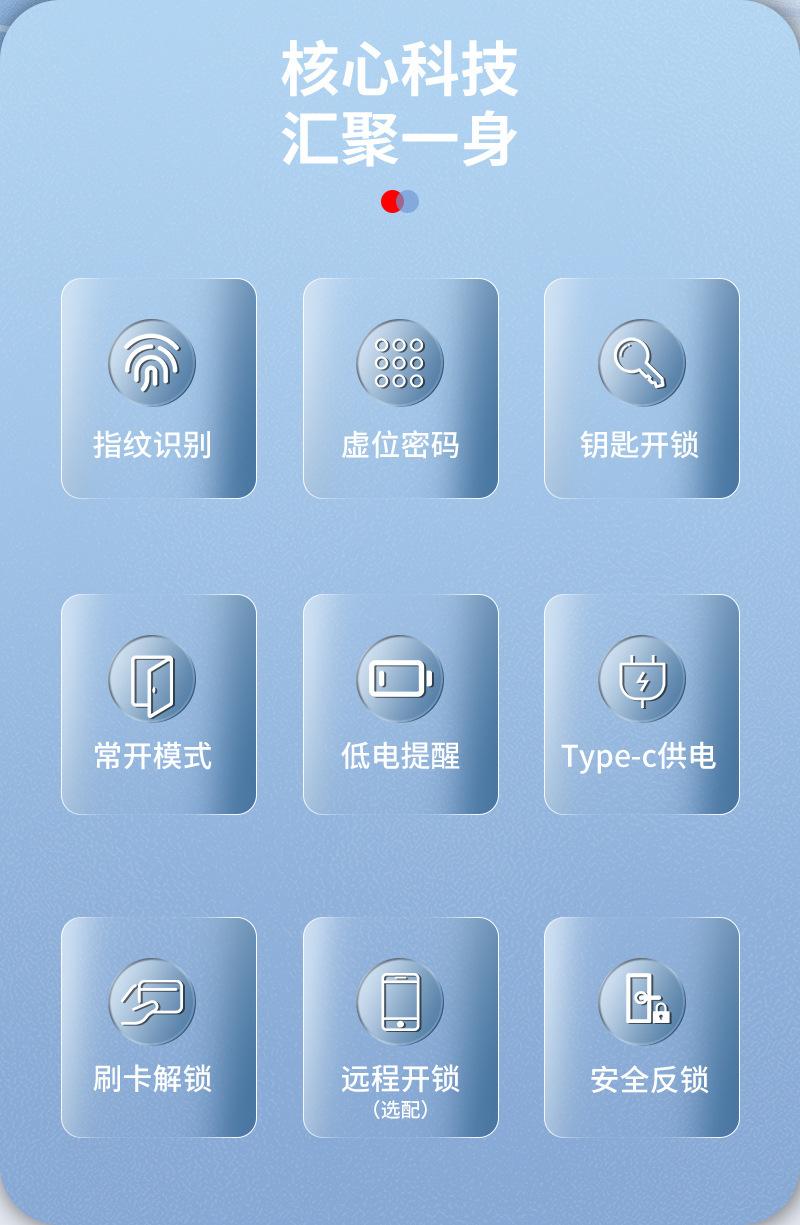 核心科技
汇聚一身

指纹识别

虚位密码

钥匙开锁

常开模式

低电提醒

Type-c供电

刷卡解锁

远程开锁
（选配）

安全反锁