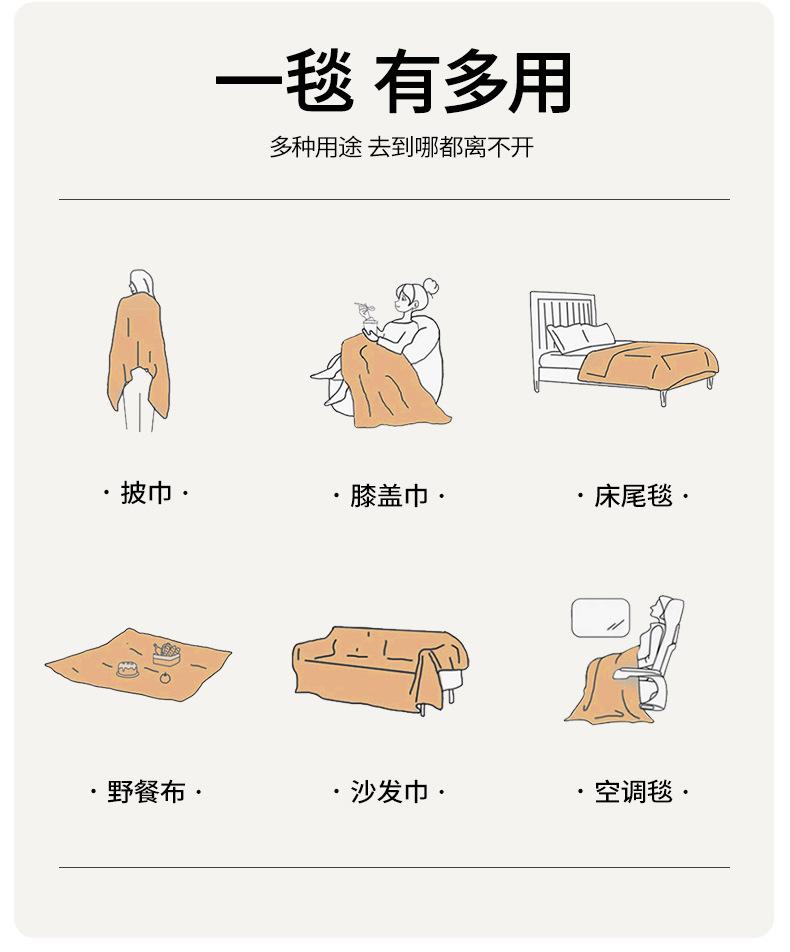 一毯 有多用

多种用途 去到哪都离不开

· 披巾 ·

· 膝盖巾 ·

· 床尾毯 ·

· 野餐布 ·

· 沙发巾 ·

· 空调毯 ·