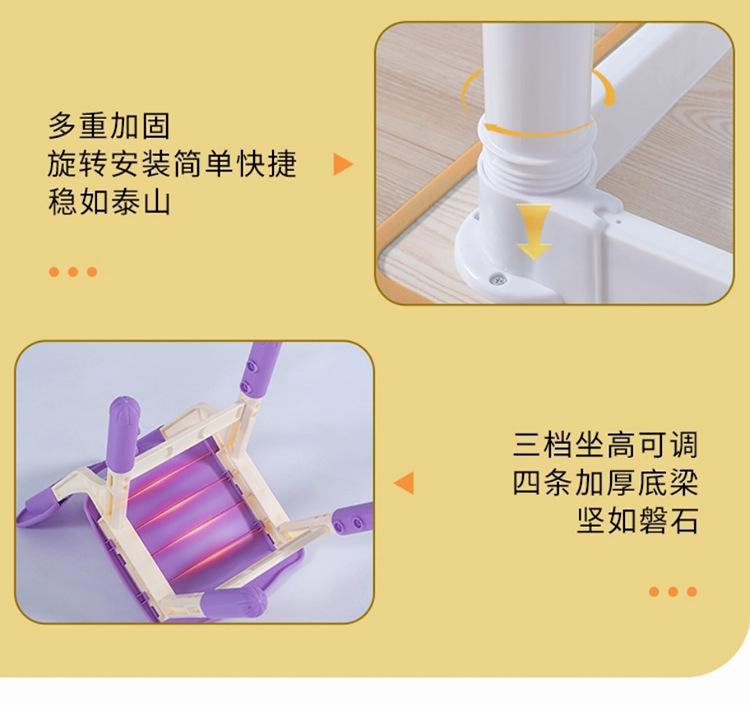 多重加固
旋转安装简单快捷
稳如泰山

三档坐高可调
四条加厚底梁
坚如磐石