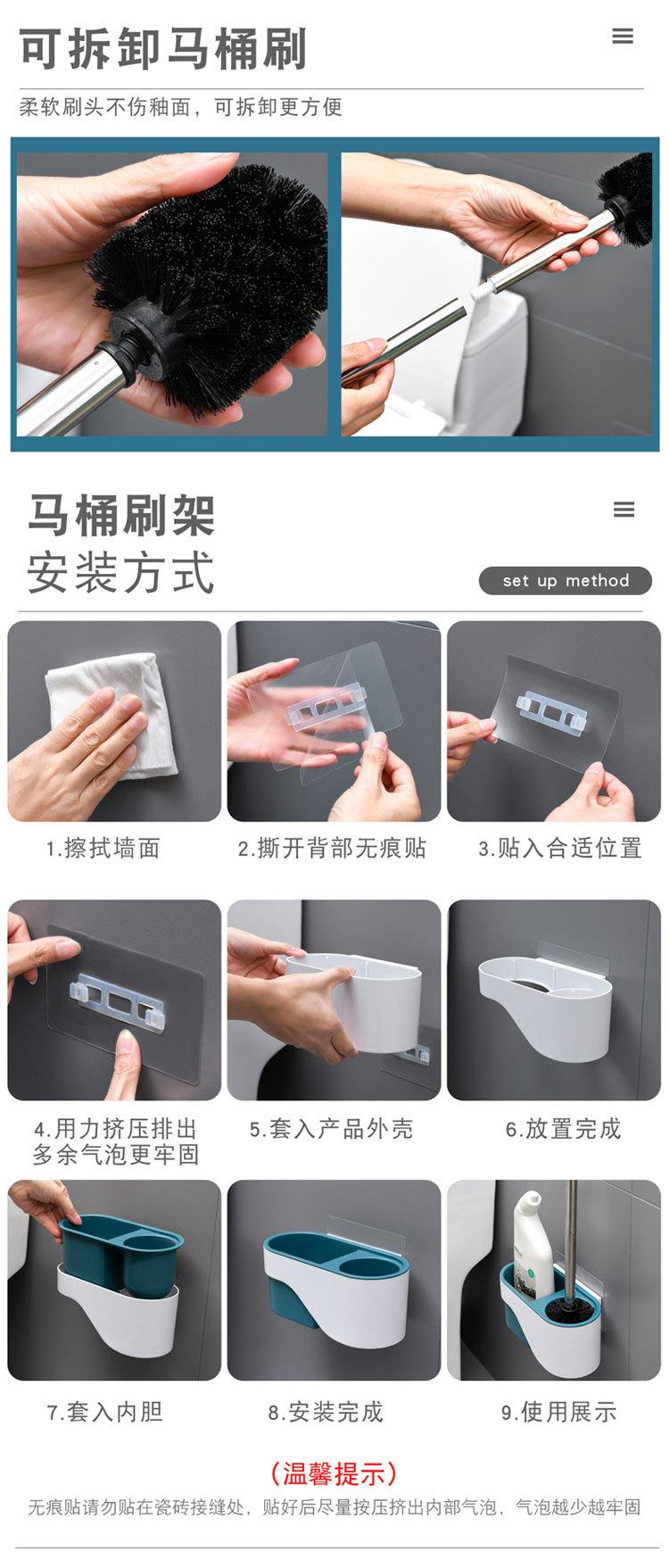 可拆卸马桶刷

柔软刷头不伤釉面，可拆卸更方便

马桶刷架
安装方式

set up method

1.擦拭墙面

2.撕开背部无痕贴

3.贴入合适位置

4.用力挤压排出多余气泡更牢固

5.套入产品外壳

6.放置完成

7.套入内胆

8.安装完成

9.使用展示

（温馨提示）

无痕贴请勿贴在瓷砖接缝处，贴好后尽量按压挤出内部气泡，气泡越少越牢固