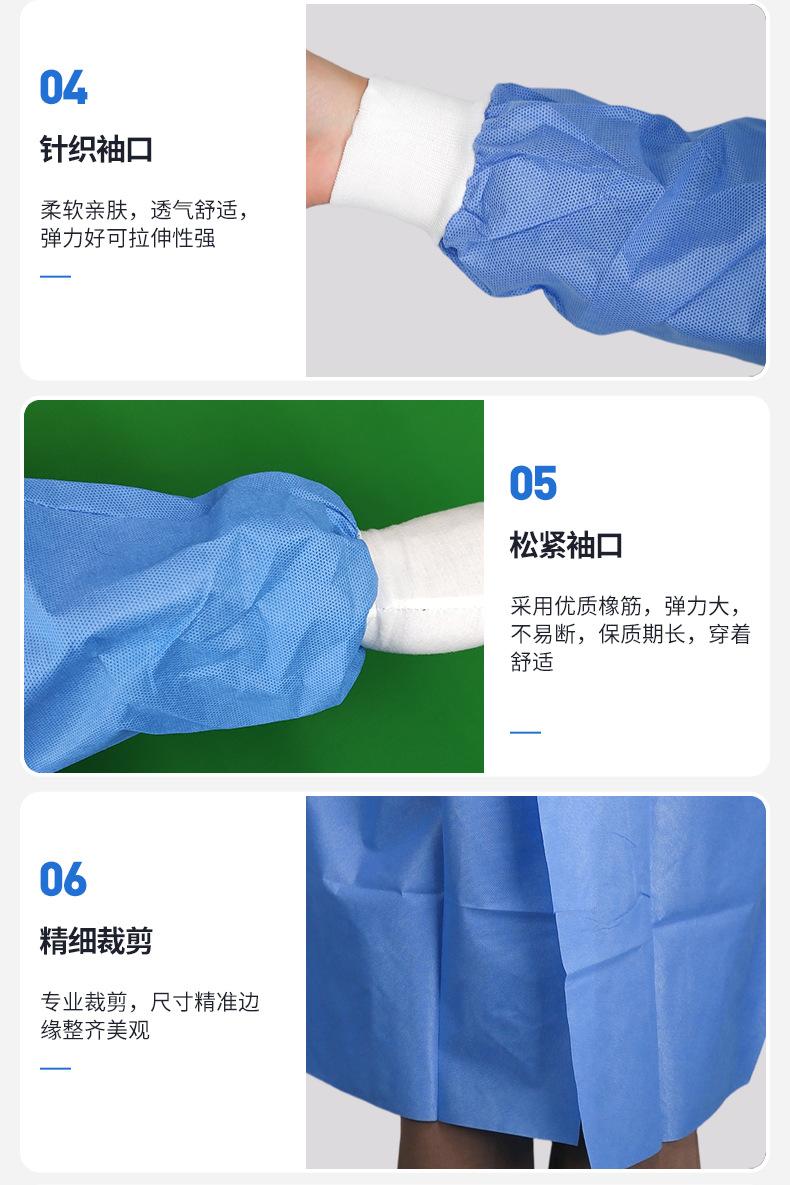 04

针织袖口

柔软亲肤，透气舒适，弹力好可拉伸性强

05

松紧袖口

采用优质橡筋，弹力大，不易断，保质期长，穿着舒适

06

精细裁剪

专业裁剪，尺寸精准边缘整齐美观