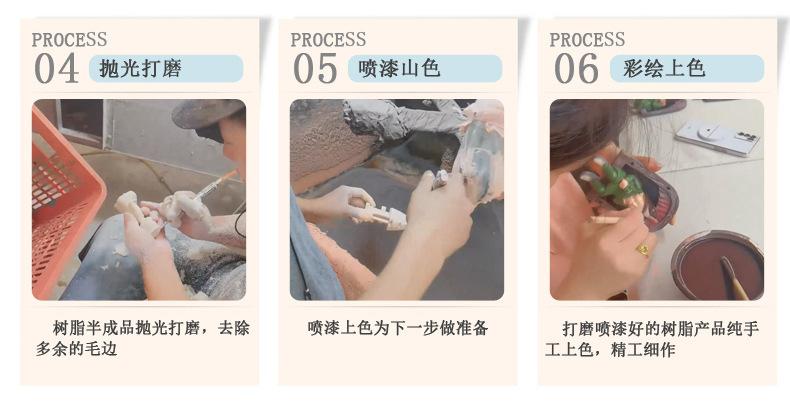 PROCESS
04 抛光打磨

树脂半成品抛光打磨，去除多余的毛边

PROCESS
05 喷漆山色

喷漆上色为下一步做准备

PROCESS
06 彩绘上色

打磨喷漆好的树脂产品纯手工上色，精工细作