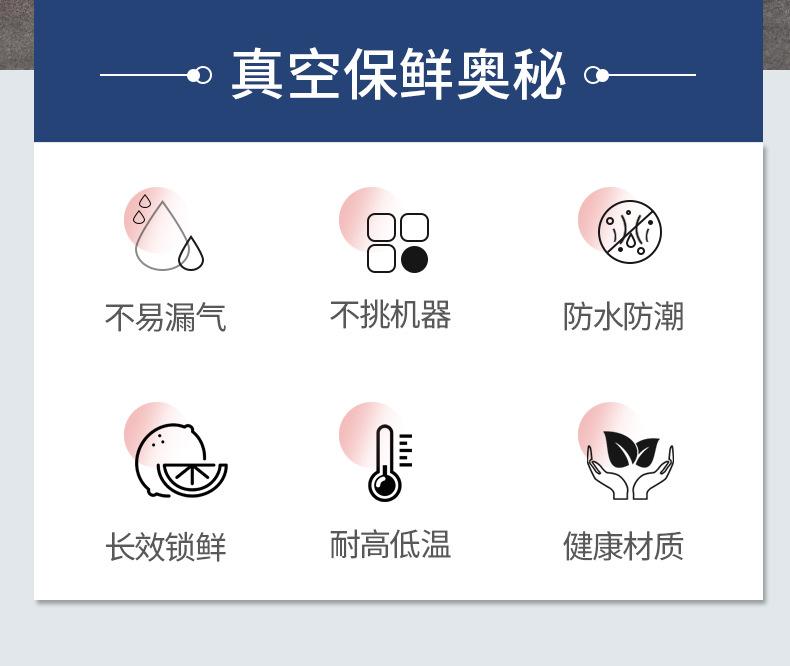 真空保鲜奥秘

不易漏气

不挑机器

防水防潮

长效锁鲜

耐高低温

健康材质