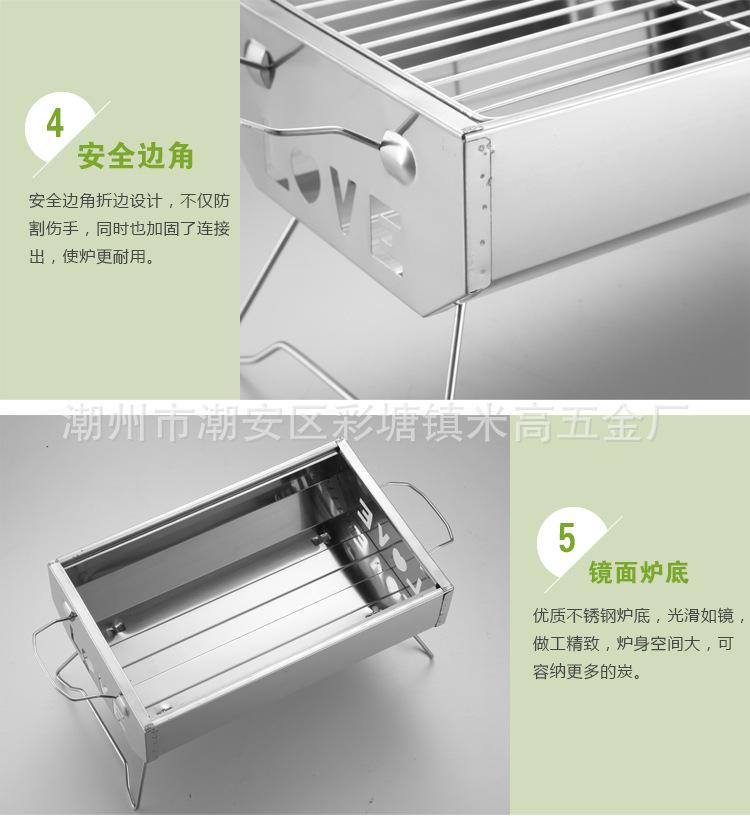 4
安全边角

安全边角折边设计，不仅防割伤手，同时也加固了连接出，使炉更耐用。

LOVE

潮州市潮安区彩塘镇米高五金厂

5
镜面炉底

优质不锈钢炉底，光滑如镜，做工精致，炉身空间大，可容纳更多的炭。