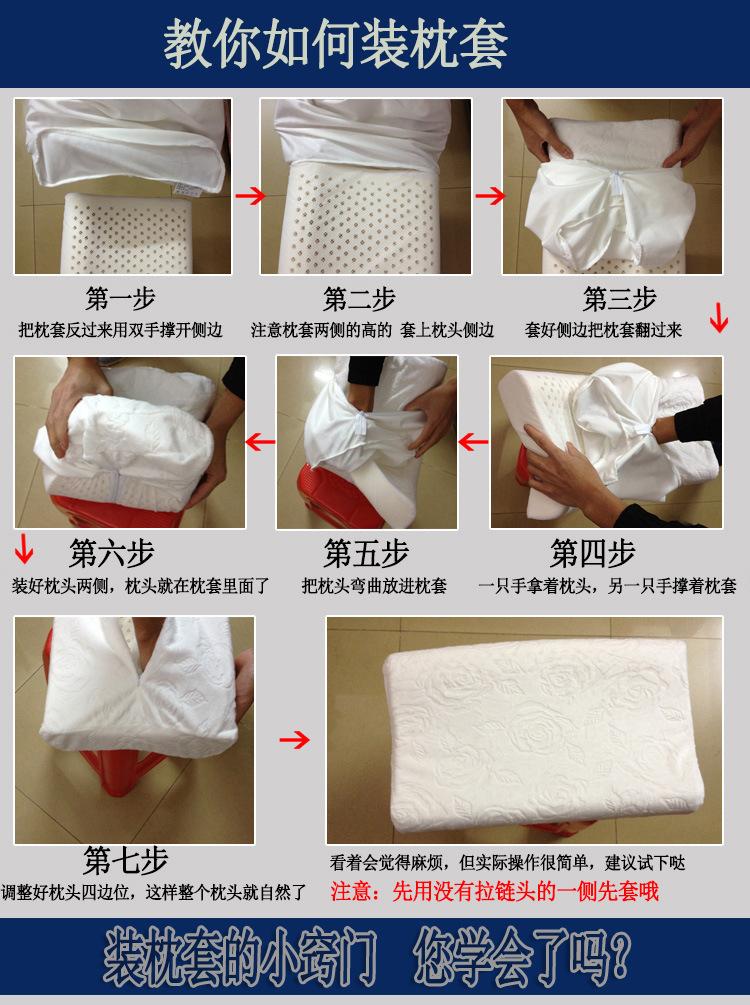 教你如何装枕套

第一步
把枕套反过来用双手撑开侧边

第二步
注意枕套两侧的高的 套上枕头侧边

第三步
套好侧边把枕套翻过来

第四步
一只手拿着枕头，另一只手撑着枕套

第五步
把枕头弯曲放进枕套

第六步
装好枕头两侧，枕头就在枕套里面了

第七步
调整好枕头四边位，这样整个枕头就自然了

看着会觉得麻烦，但实际操作很简单，建议试下哒
注意：先用没有拉链头的一侧先套哦

装枕套的小窍门 您学会了吗？