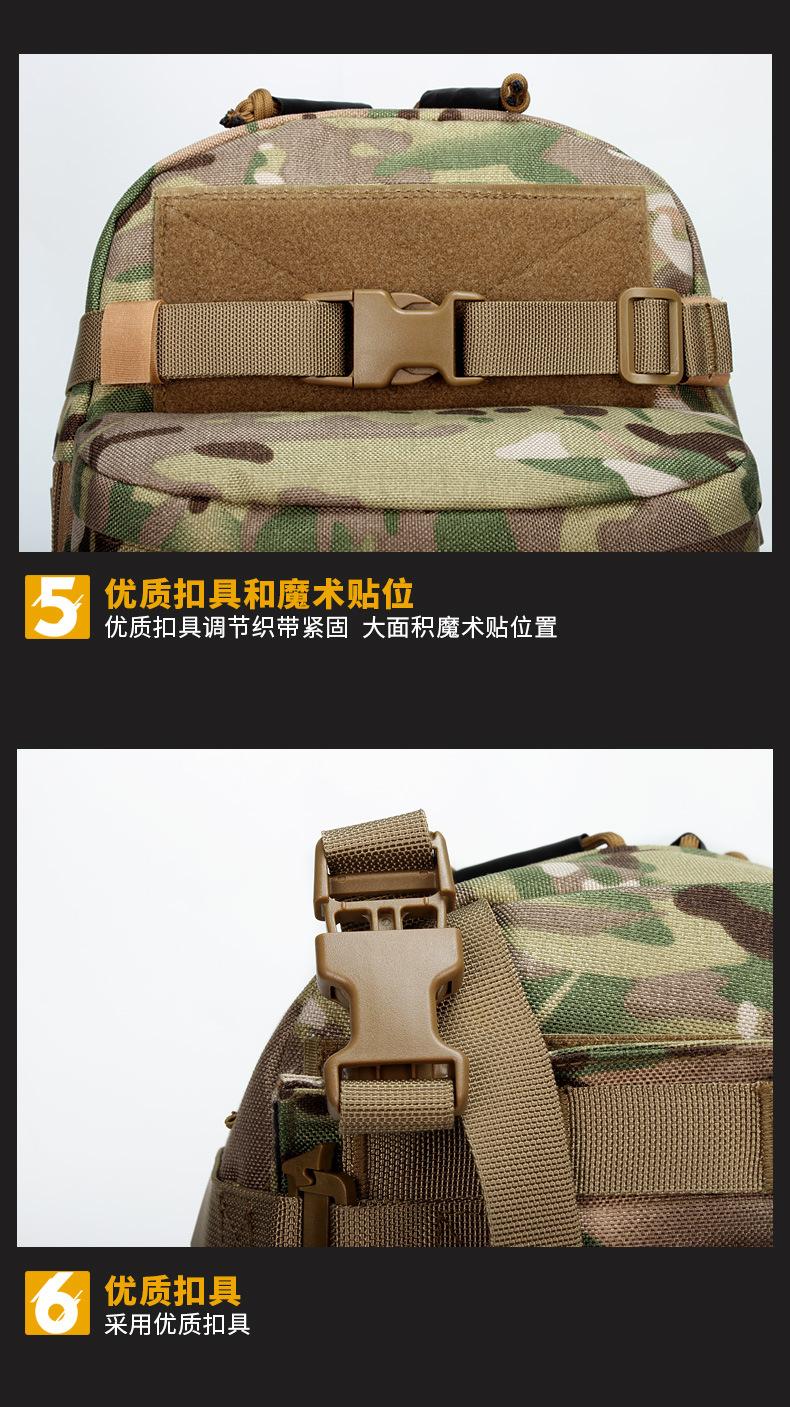 5
优质扣具和魔术贴位
优质扣具调节织带紧固 大面积魔术贴位置

6
优质扣具
采用优质扣具