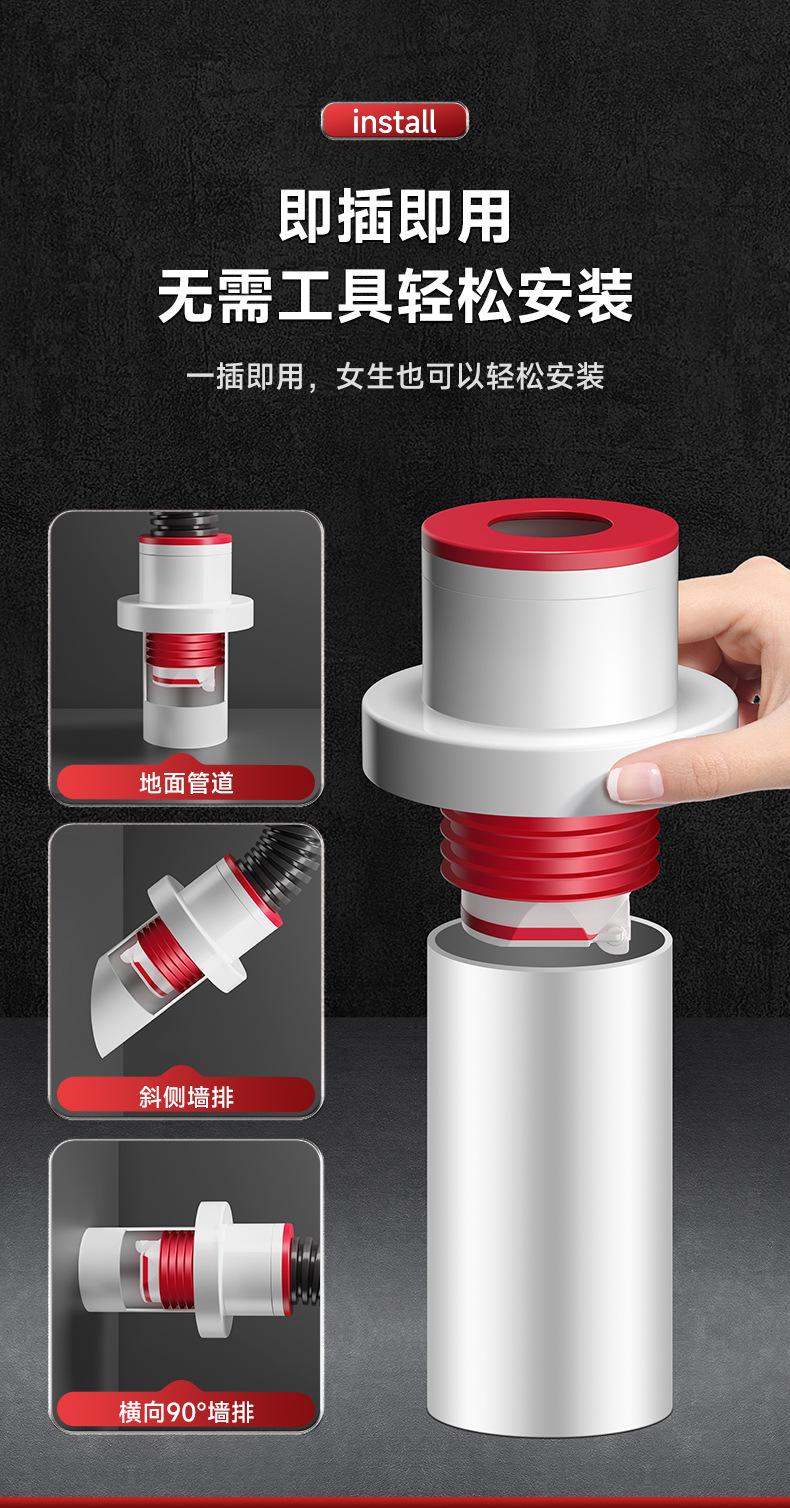 install

即插即用
无需工具轻松安装

一插即用，女生也可以轻松安装

地面管道

斜侧墙排

横向90°墙排