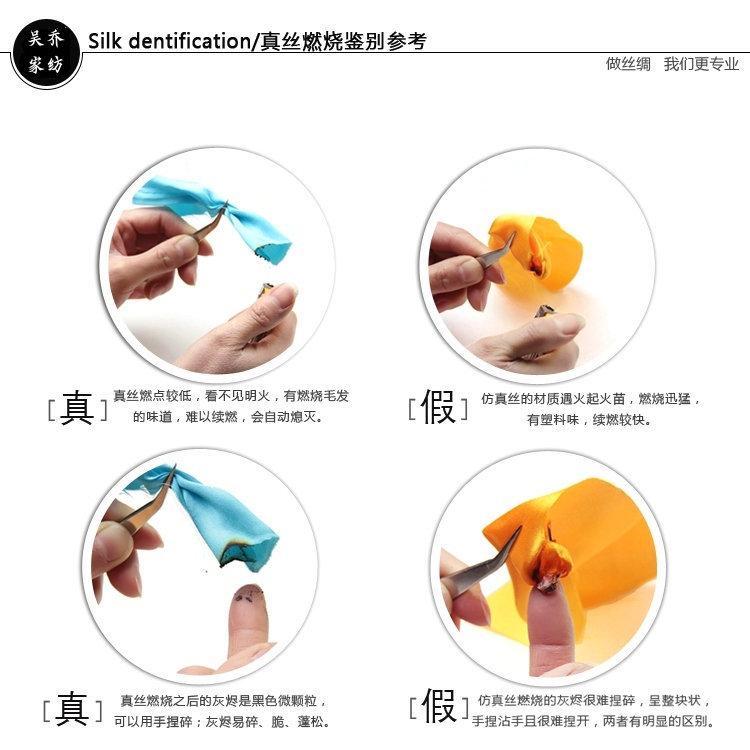 吴乔家纺

Silk dentification/真丝燃烧鉴别参考

做丝绸 我们更专业

[真] 真丝燃点较低，看不见明火，有燃烧毛发的味道，难以续燃，会自动熄灭。

[假] 仿真丝的材质遇火起火苗，燃烧迅猛，有塑料味，续燃较快。

[真] 真丝燃烧之后的灰烬是黑色微颗粒，可以用手捏碎；灰烬易碎、脆、蓬松。

[假] 仿真丝燃烧的灰烬很难捏碎，呈整块状，手捏沾手且很难捏开，两者有明显的区别。