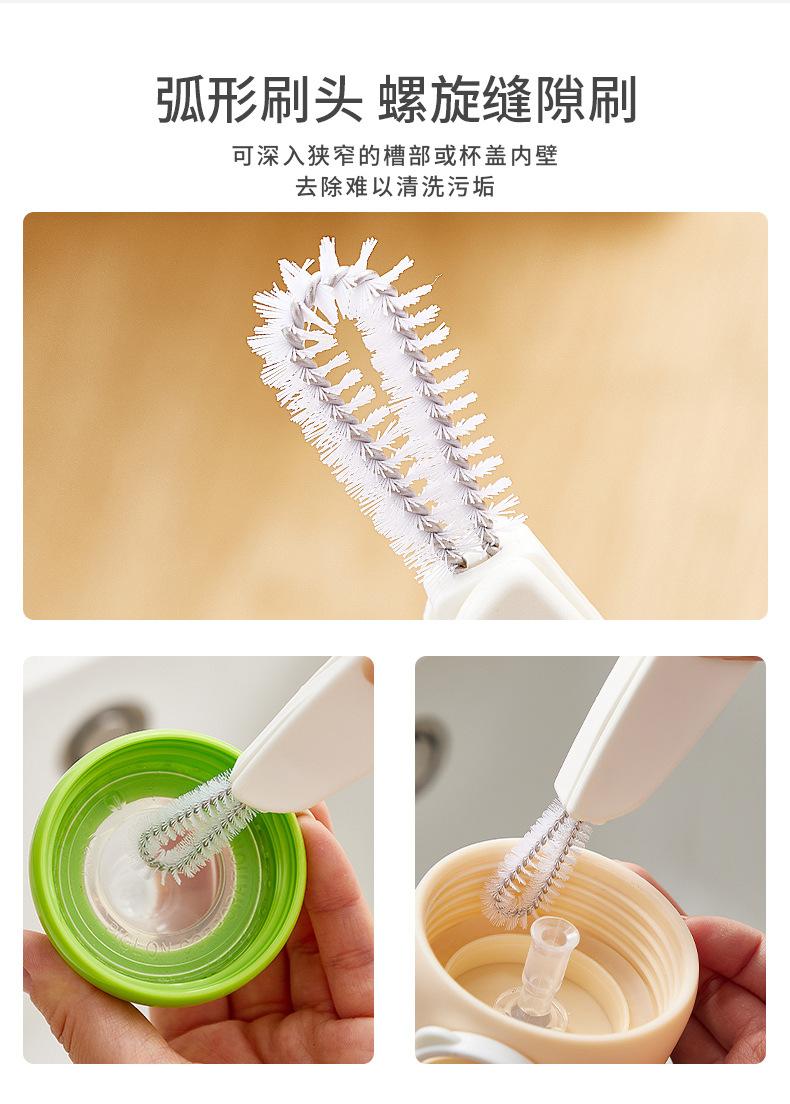 弧形刷头 螺旋缝隙刷

可深入狭窄的槽部或杯盖内壁
去除难以清洗污垢