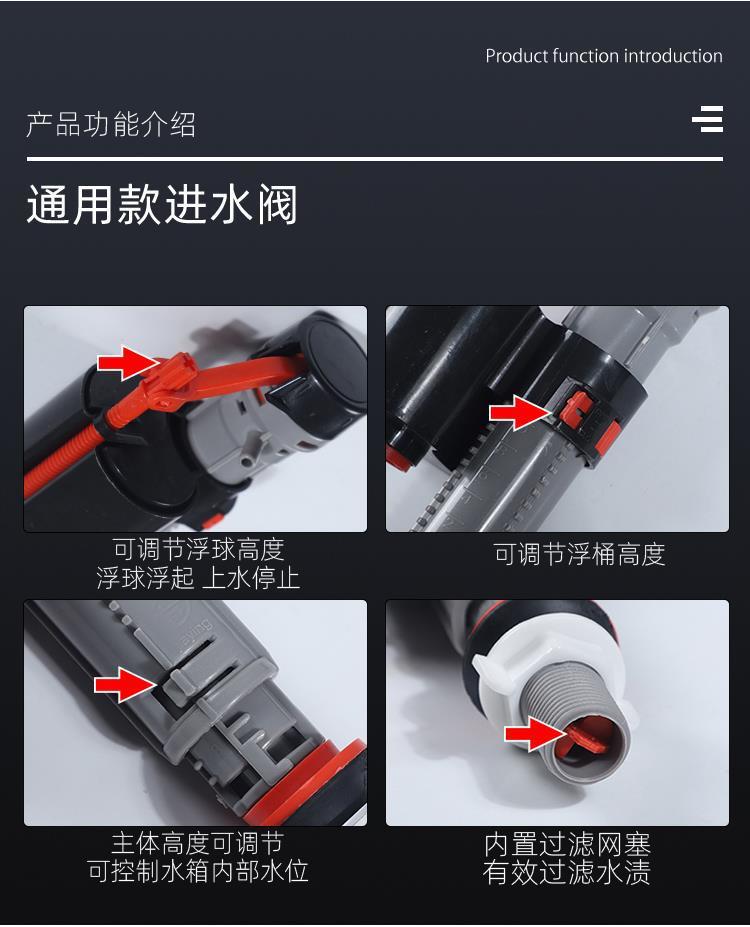 Product function introduction

产品功能介绍

通用款进水阀

可调节浮球高度
浮球浮起 上水停止

可调节浮桶高度

主体高度可调节
可控制水箱内部水位

内置过滤网塞
有效过滤水渍