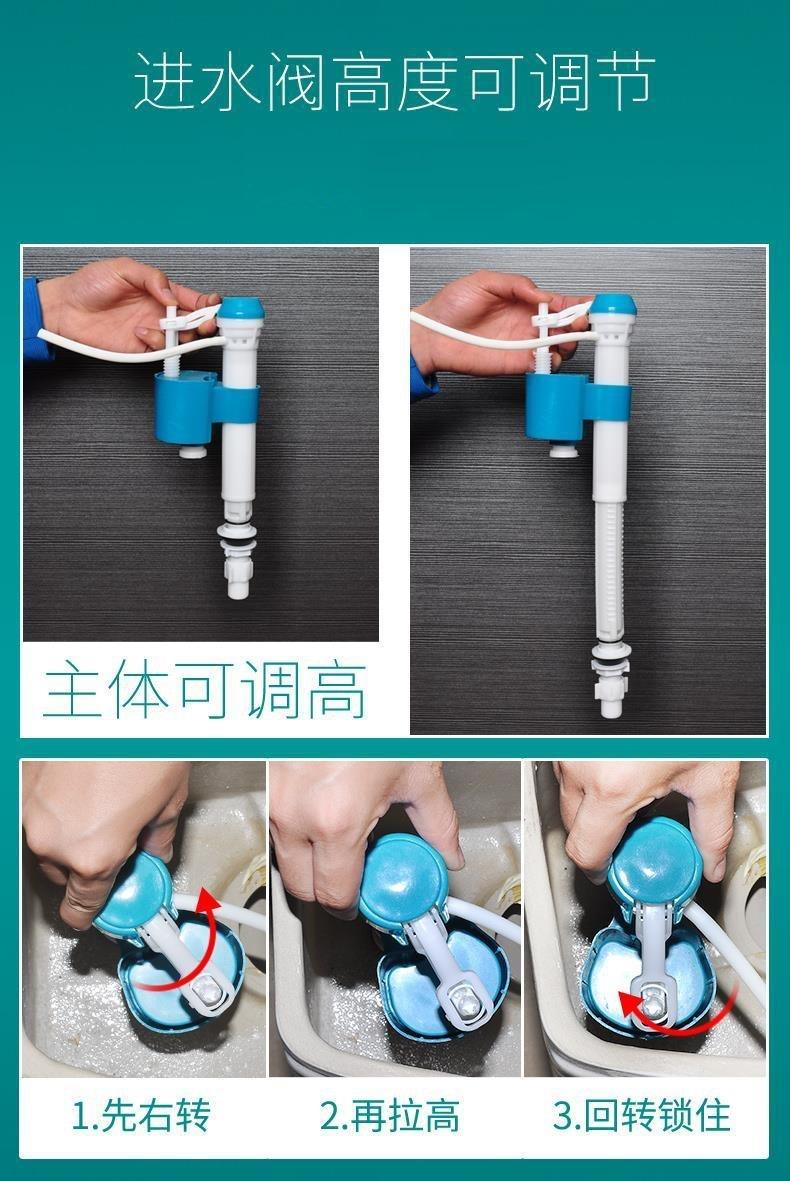 进水阀高度可调节

主体可调高

1.先右转

2.再拉高

3.回转锁住