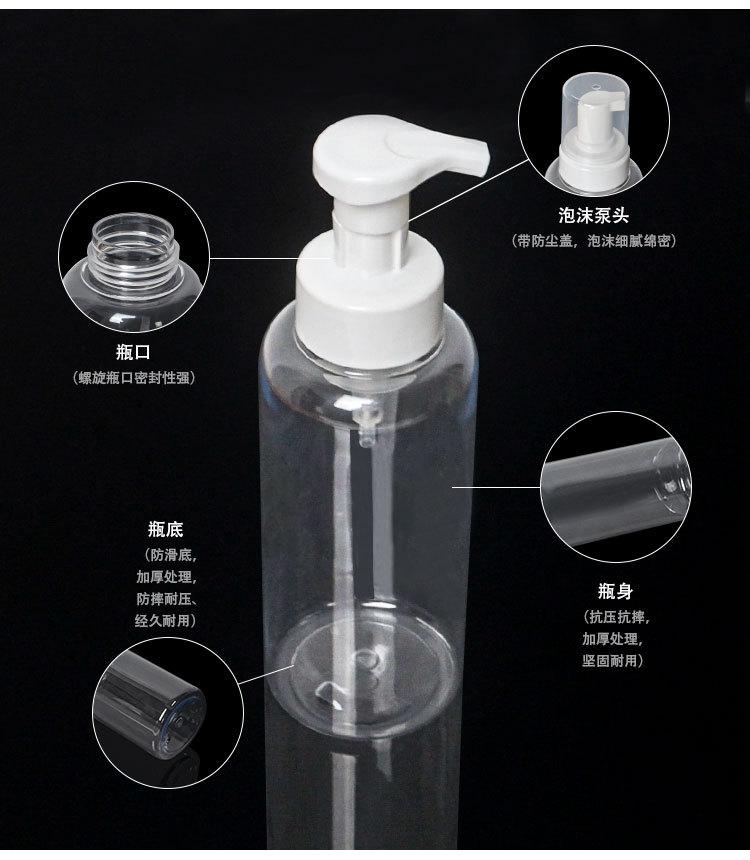 泡沫泵头
（带防尘盖，泡沫细腻绵密）

瓶口
（螺旋瓶口密封性强）

瓶底
（防滑底，加厚处理，防摔耐压、经久耐用）

瓶身
（抗压抗摔，加厚处理，坚固耐用）