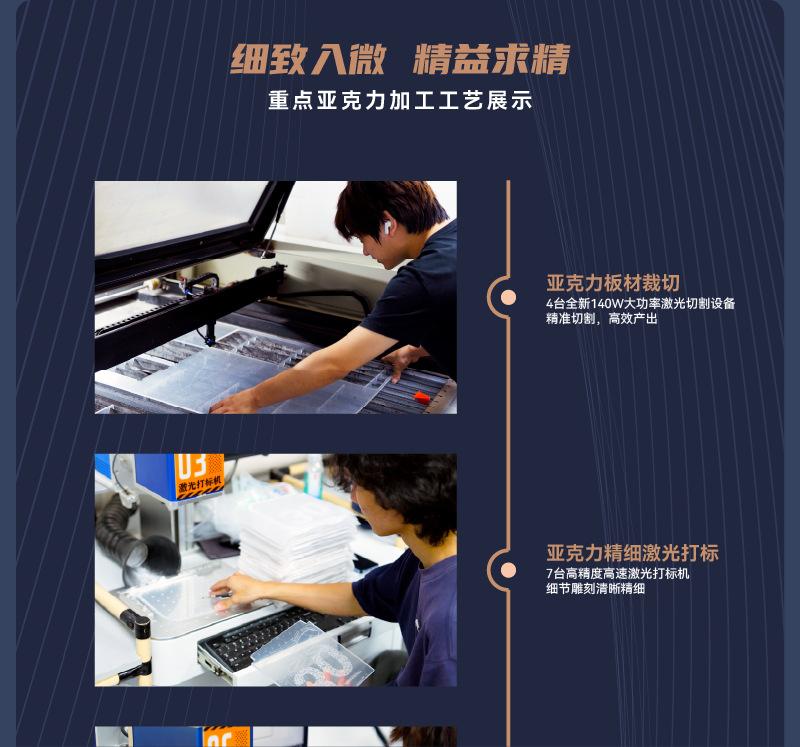 细致入微 精益求精

重点亚克力加工工艺展示

亚克力板材裁切

4台全新140W大功率激光切割设备
精准切割，高效产出

03
激光打标机

亚克力精细激光打标

7台高精度高速激光打标机
细节雕刻清晰精细