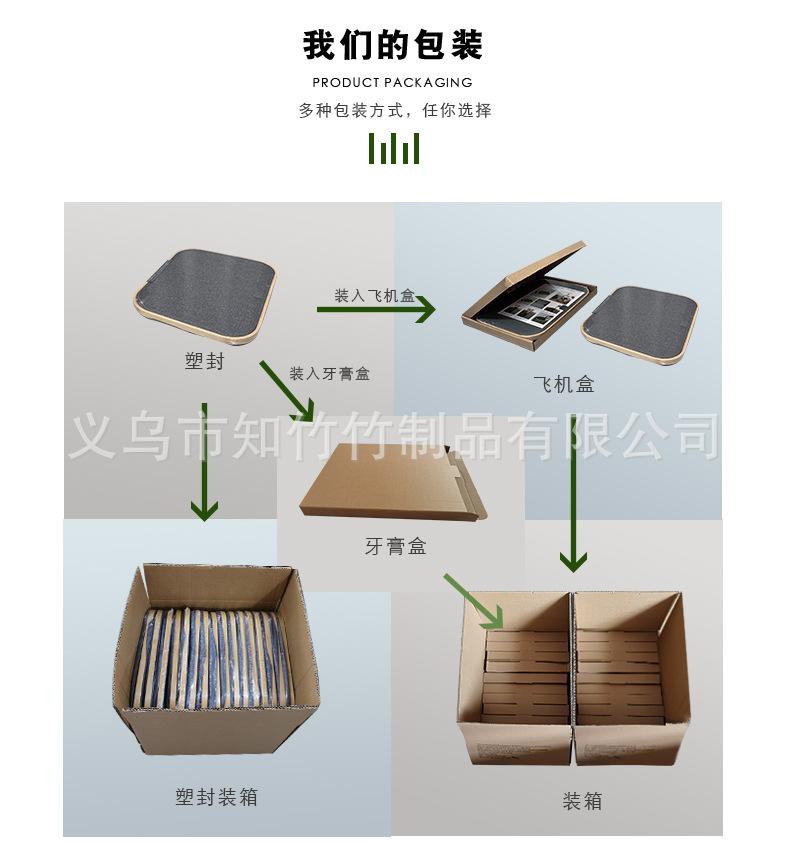 我们的包装
PRODUCT PACKAGING
多种包装方式，任你选择

装入飞机盒
塑封
装入牙膏盒
飞机盒
义乌市知竹竹制品有限公司
牙膏盒
塑封装箱
装箱