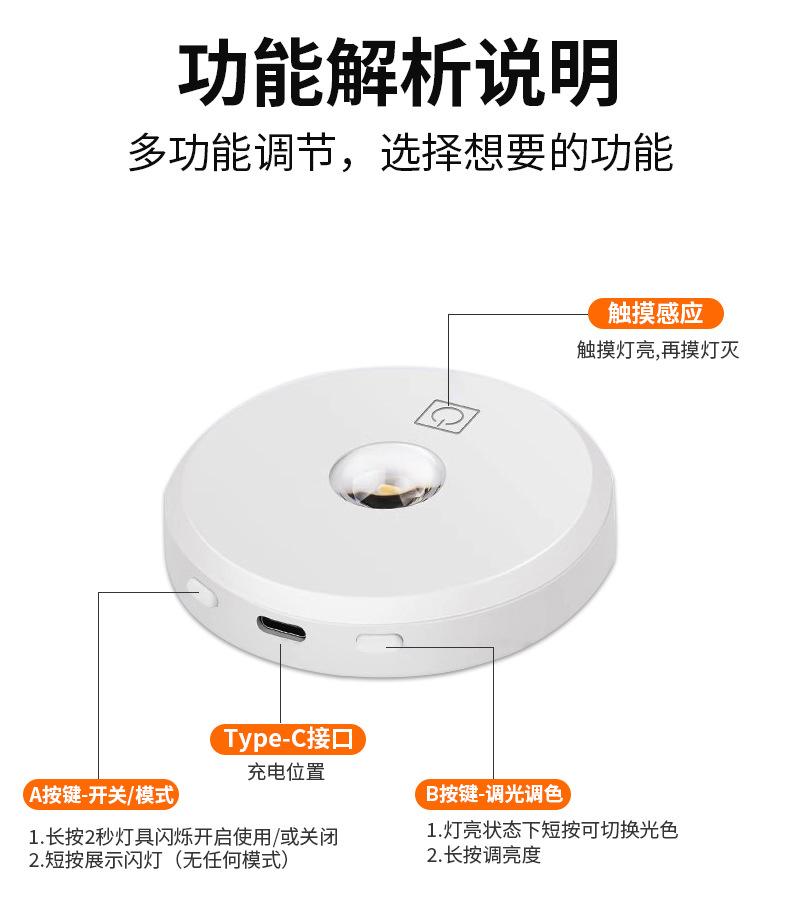 功能解析说明

多功能调节，选择想要的功能

触摸感应

触摸灯亮,再摸灯灭

Type-C接口

充电位置

A按键-开关/模式

1.长按2秒灯具闪烁开启使用/或关闭
2.短按展示闪灯（无任何模式）

B按键-调光调色

1.灯亮状态下短按可切换光色
2.长按调亮度