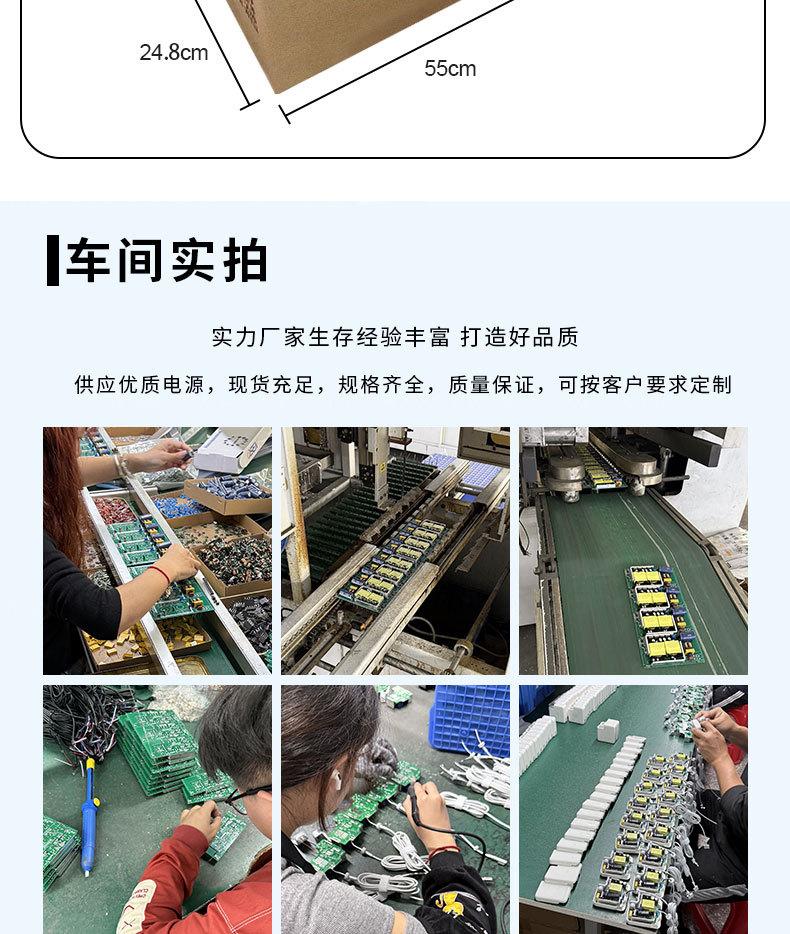 24.8cm

55cm

车间实拍

实力厂家生存经验丰富 打造好品质

供应优质电源，现货充足，规格齐全，质量保证，可按客户要求定制